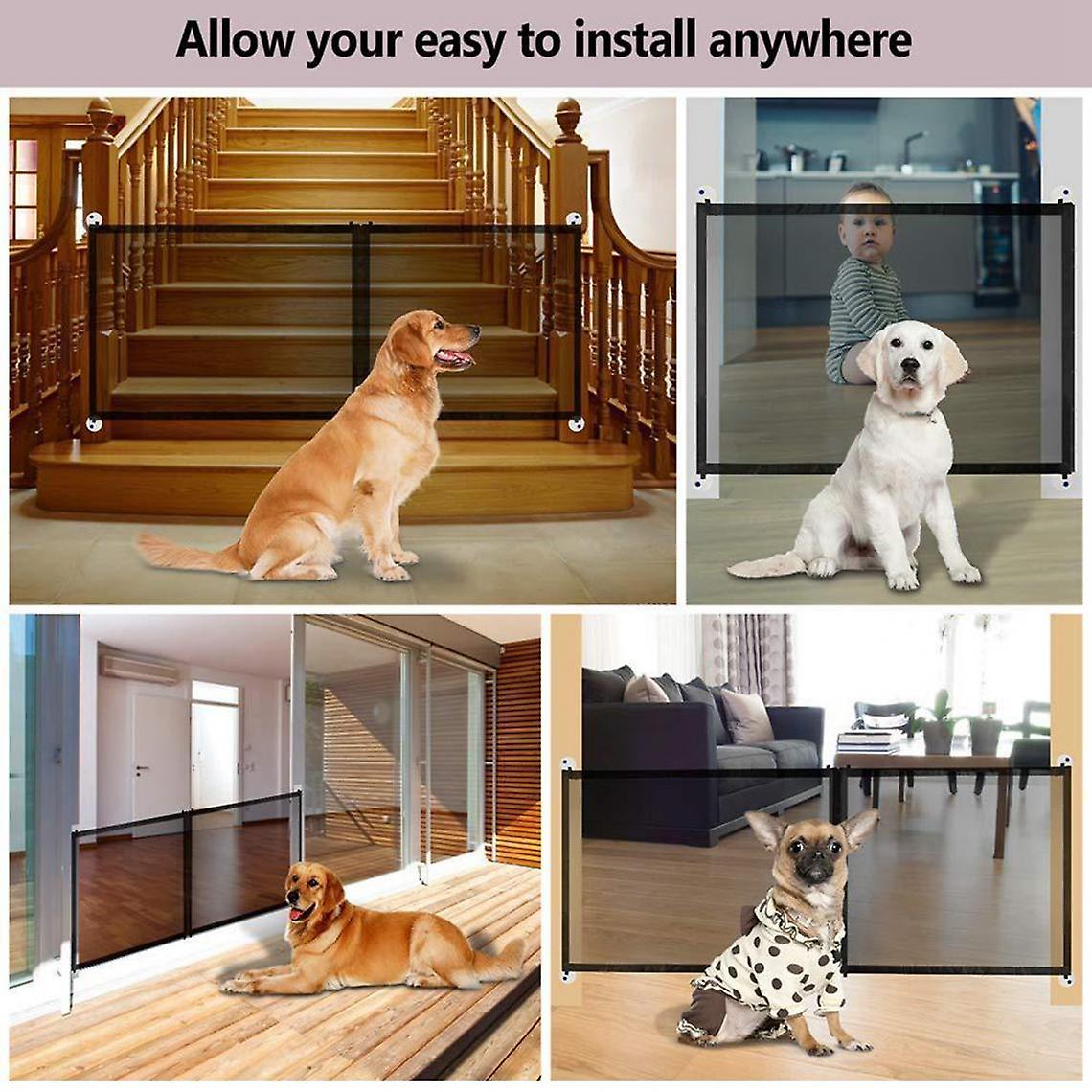 Allow your easy to install anywhere