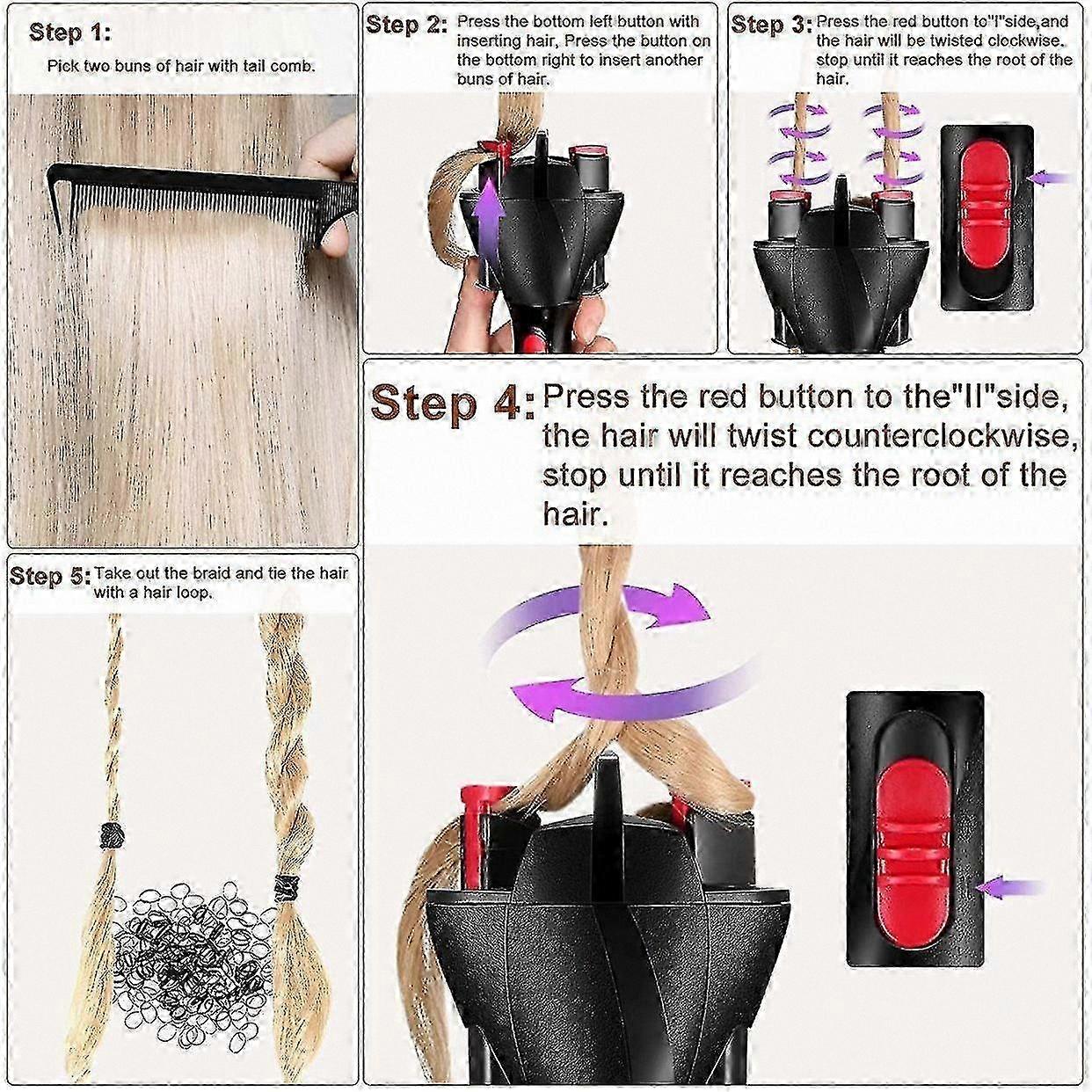 Step 1:
Pick two buns of hair with tail comb.

Step 2: Press the bottom left button with inserting hair, Press the button on the bottom right to insert another buns of hair.

Step 3: Press the red button to"I"side,and the hair will be twisted clockwise. stop until it reaches the root of the hair.

Step 4: Press the red button to the"II"side, the hair will twist counterclockwise, stop until it reaches the root of the hair.

Step 5: Take out the braid and tie the hair with a hair loop.