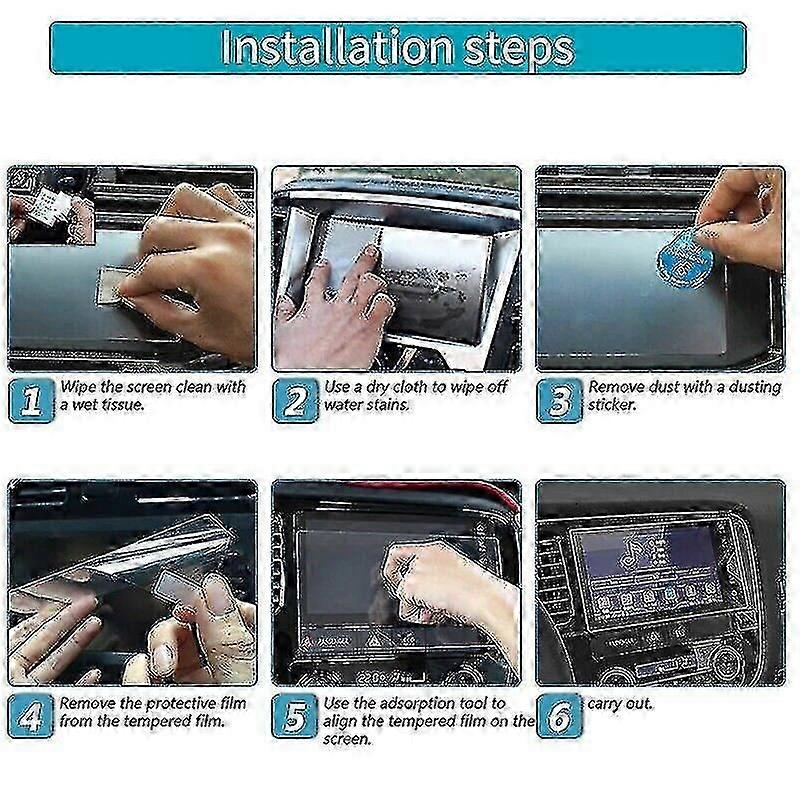 Installation steps

1 Wipe the screen clean with a wet tissue.

2 Use a dry cloth to wipe off water stains.

3 Remove dust with a dusting sticker.

4 Remove the protective film from the tempered film.

5 Use the adsorption tool to align the tempered film on the screen.

6 carry out.