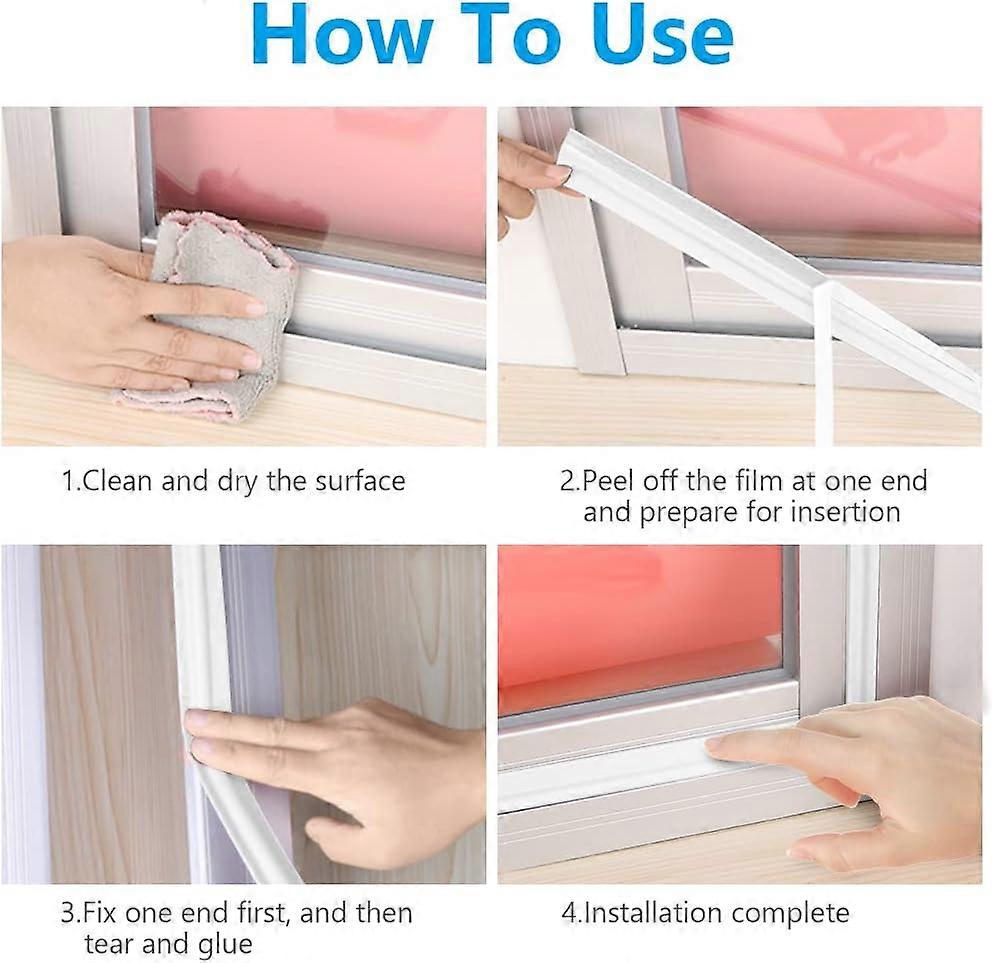 How To Use

1.Clean and dry the surface

2.Peel off the film at one end and prepare for insertion

3.Fix one end first, and then tear and glue

4.Installation complete