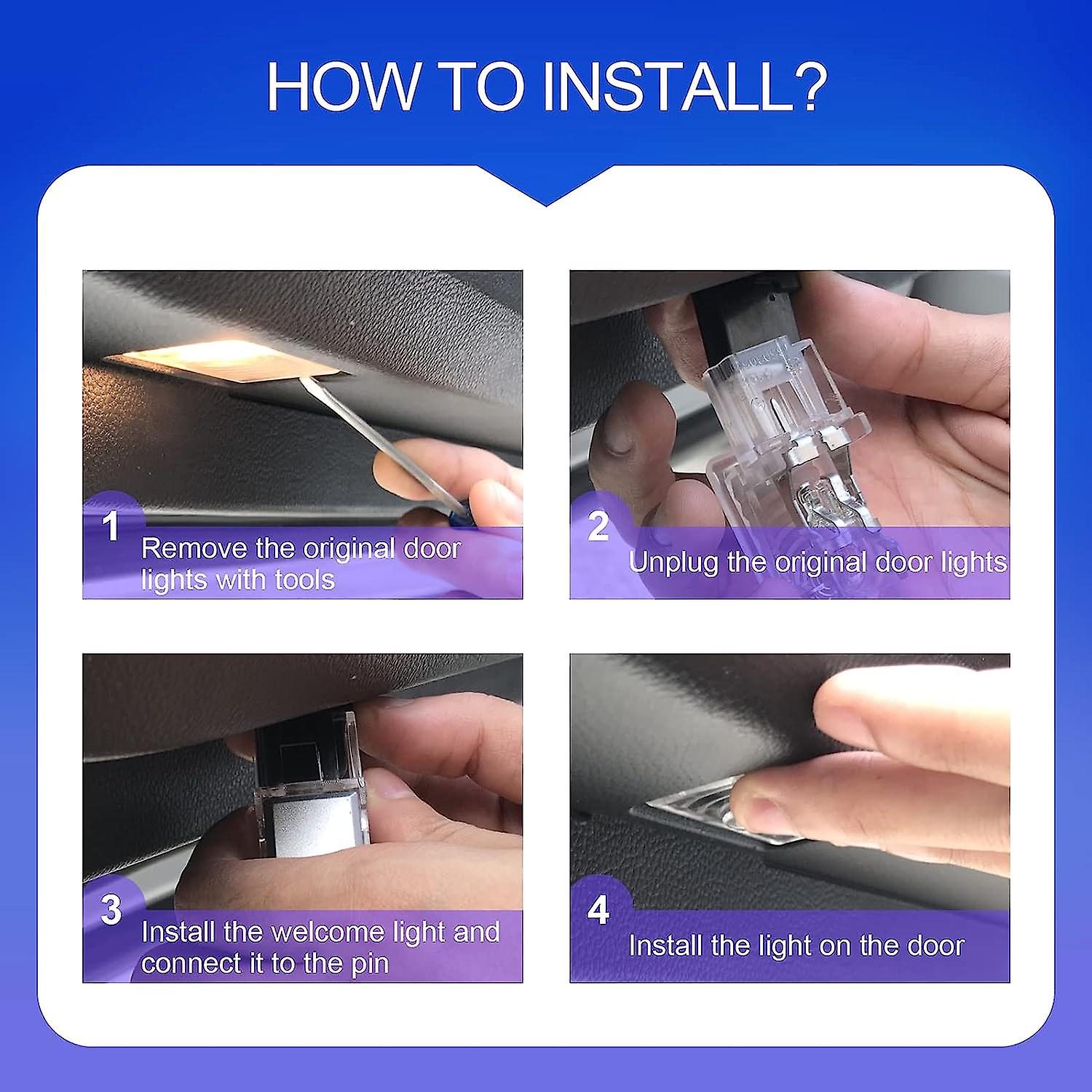 HOW TO INSTALL?

1
Remove the original door lights with tools

2
Unplug the original door lights

3
Install the welcome light and connect it to the pin

4
Install the light on the door