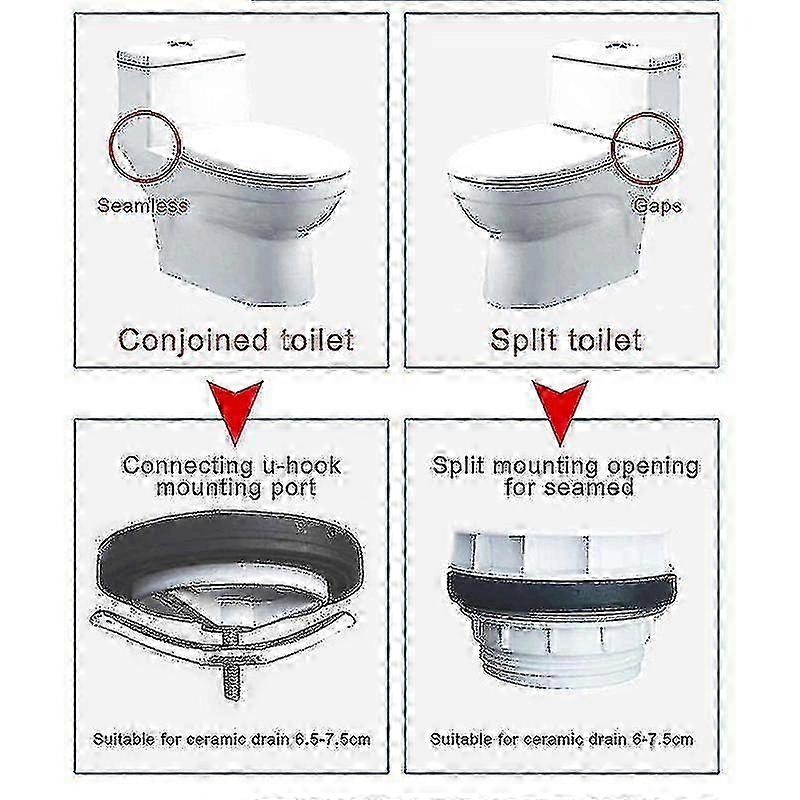 Seamless

Conjoined toilet

Gaps

Split toilet

Connecting u-hook mounting port

Suitable for ceramic drain 6.5-7.5cm

Split mounting opening for seamed

Suitable for ceramic drain 6-7.5cm