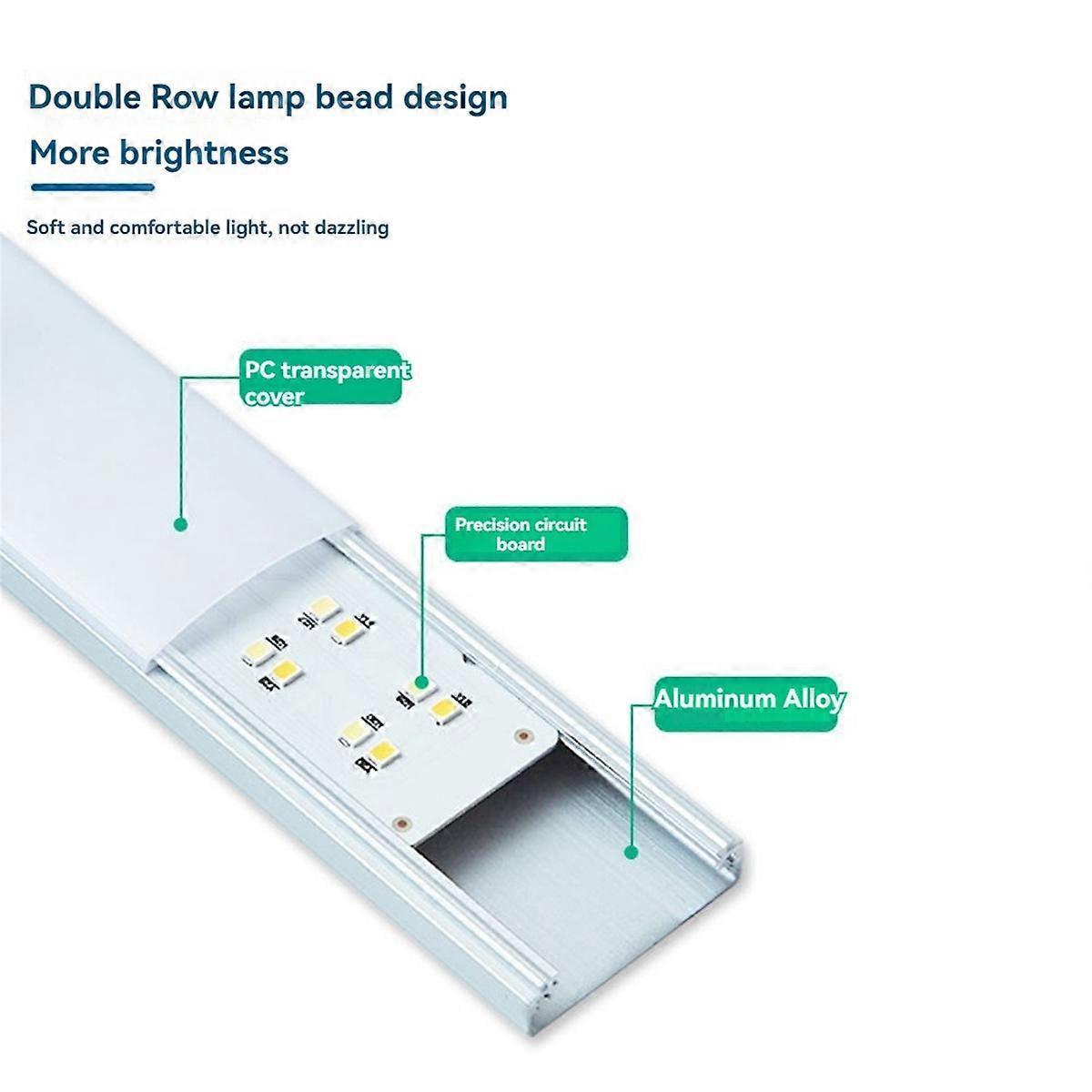 Double Row lamp bead design
More brightness

Soft and comfortable light, not dazzling

PC transparent cover

Precision circuit board

Aluminum Alloy