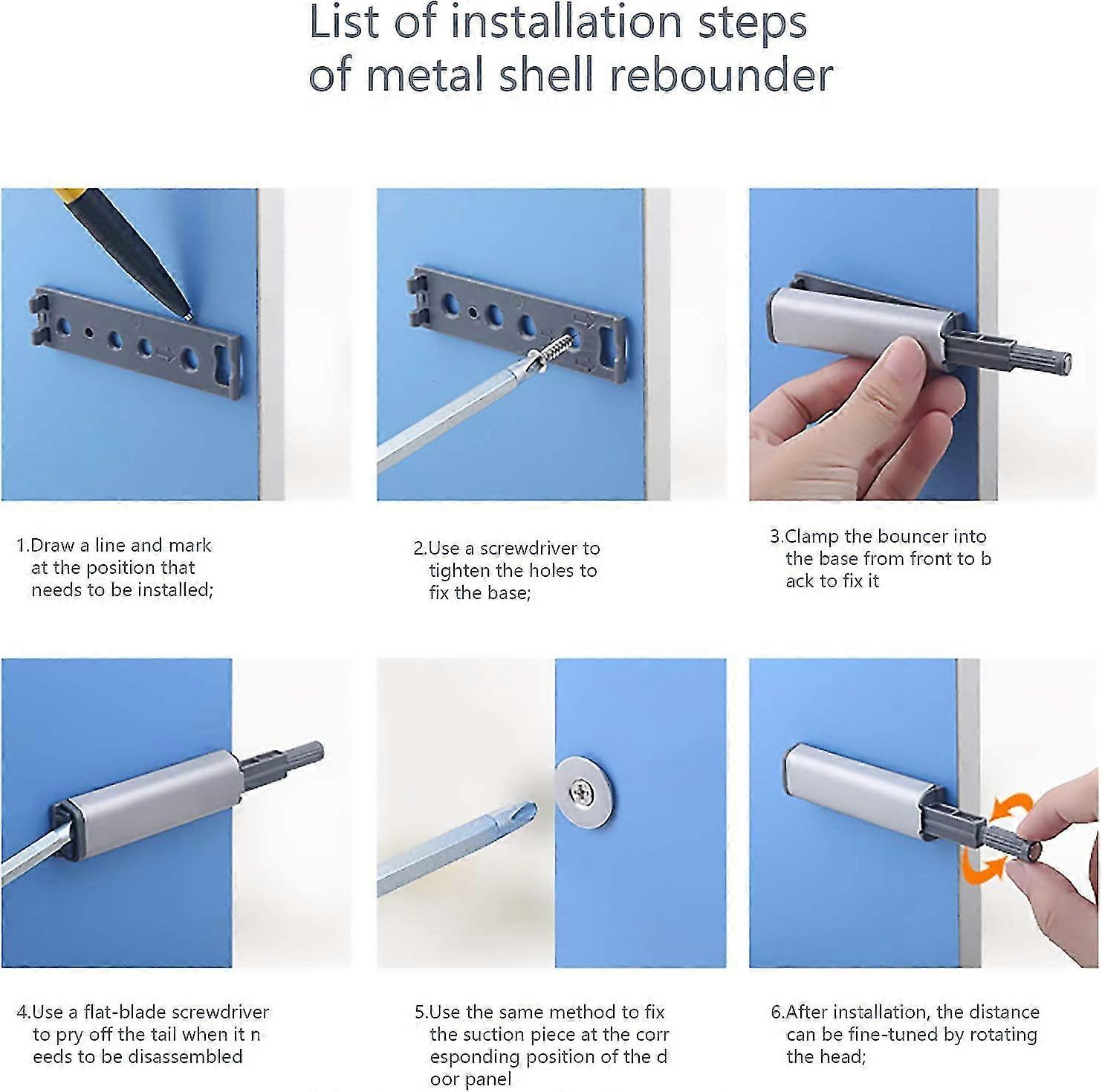 List of installation steps of metal shell rebounder

1.Draw a line and mark at the position that needs to be installed;

2.Use a screwdriver to tighten the holes to fix the base;

3.Clamp the bouncer into the base from front to b ack to fix it

4.Use a flat-blade screwdriver to pry off the tail when it n eeds to be disassembled

5.Use the same method to fix the suction piece at the corr esponding position of the d oor panel

6.After installation, the distance can be fine-tuned by rotating the head;