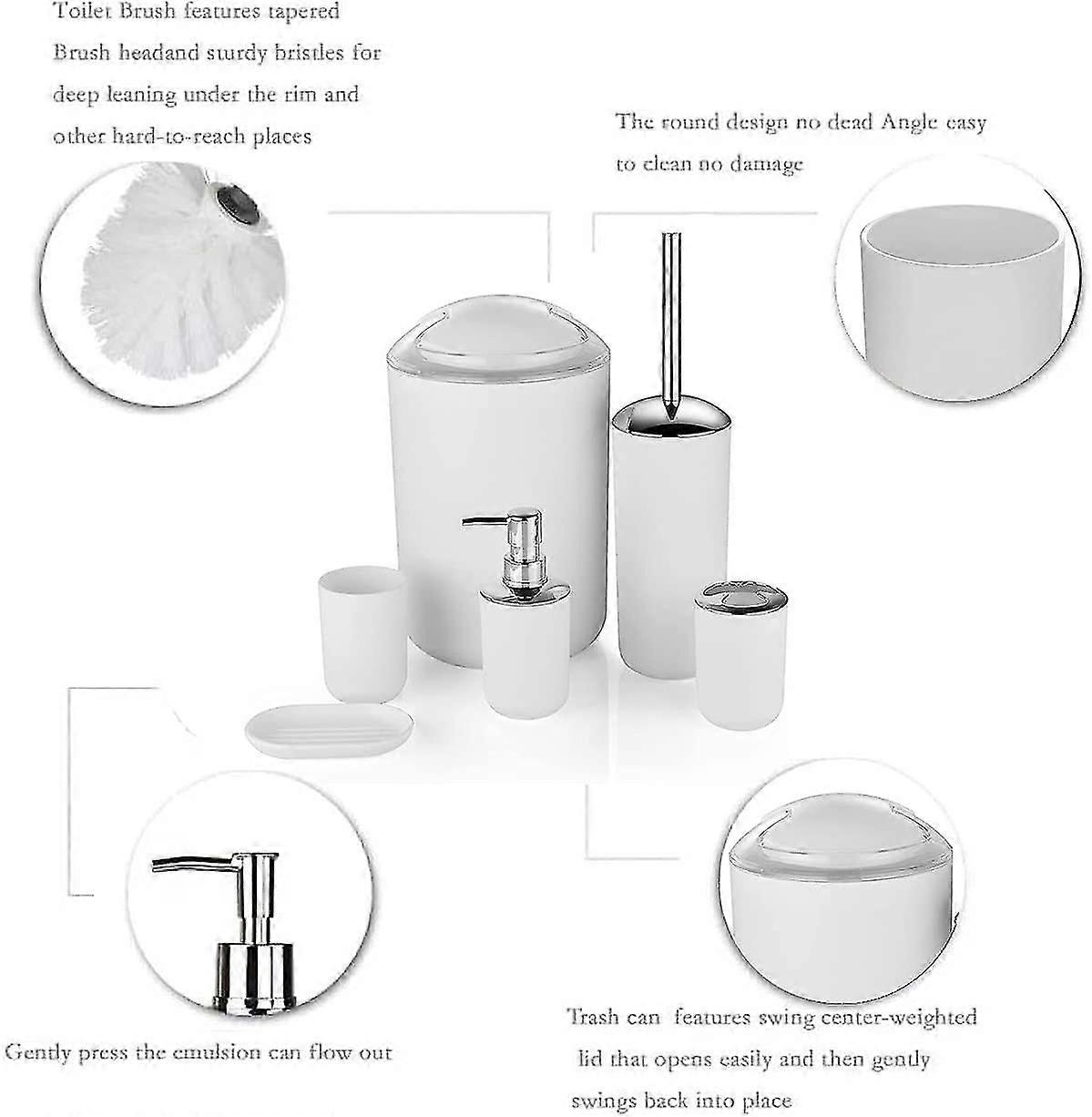 Toilet Brush features tapered Brush headand sturdy bristles for deep leaning under the rim and other hard-to-reach places

The round design no dead Angle easy to clean no damage

Gently press the emulsion can flow out

Trash can features swing center-weighted lid that opens easily and then gently swings back into place