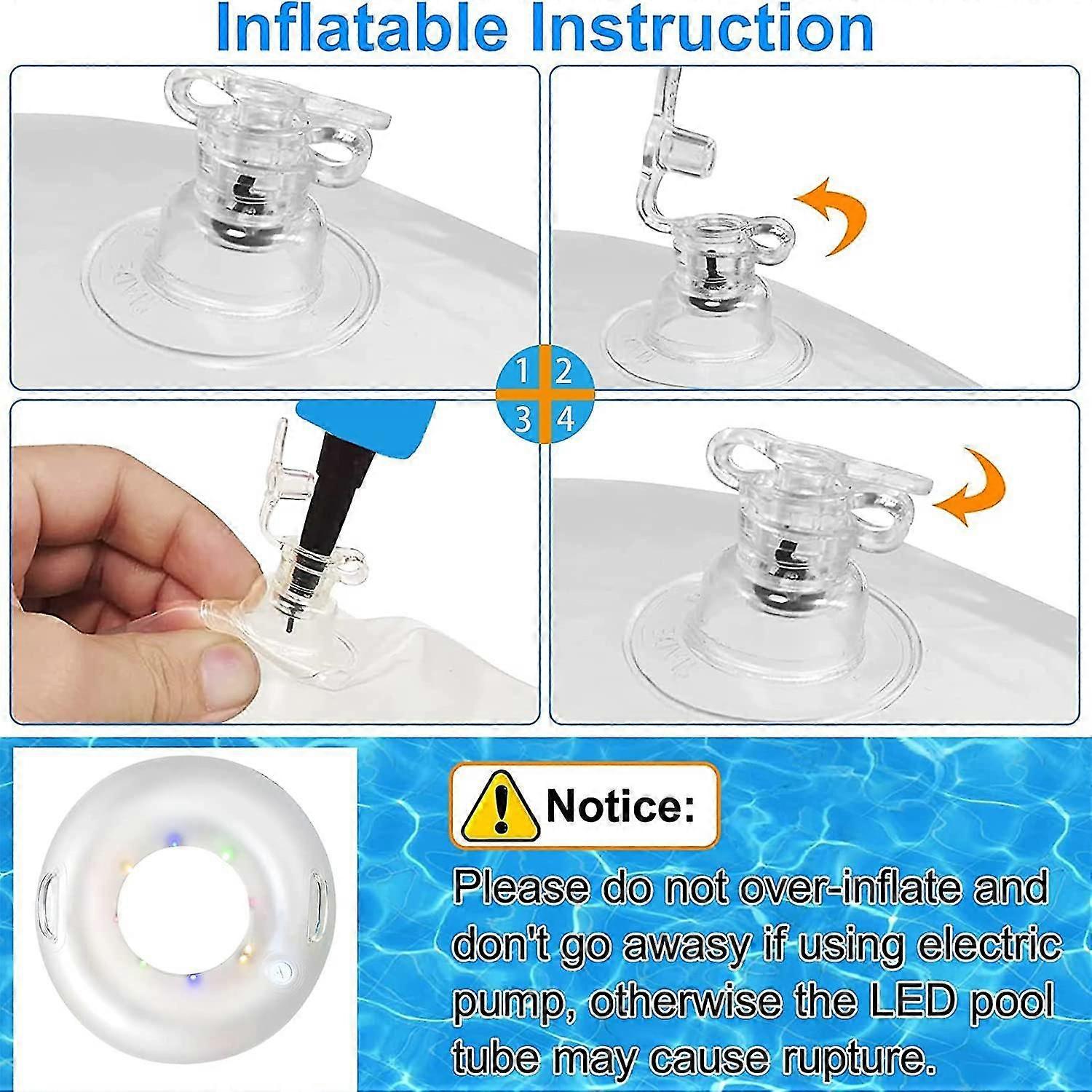 Inflatable Instruction

1 2
3 4

Notice:

Please do not over-inflate and don't go awasy if using electric pump, otherwise the LED pool tube may cause rupture.