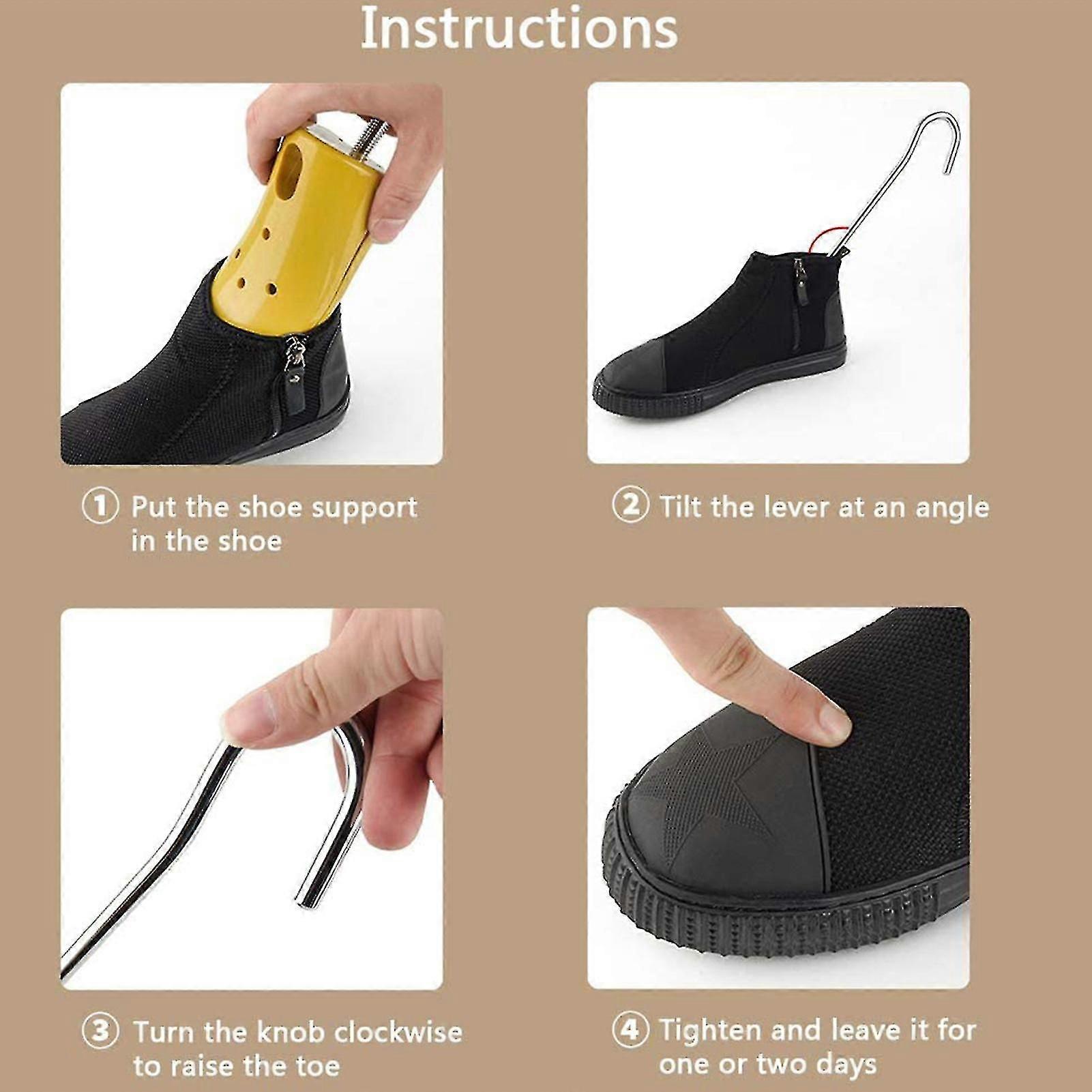 Instructions

① Put the shoe support in the shoe

② Tilt the lever at an angle

③ Turn the knob clockwise to raise the toe

④ Tighten and leave it for one or two days