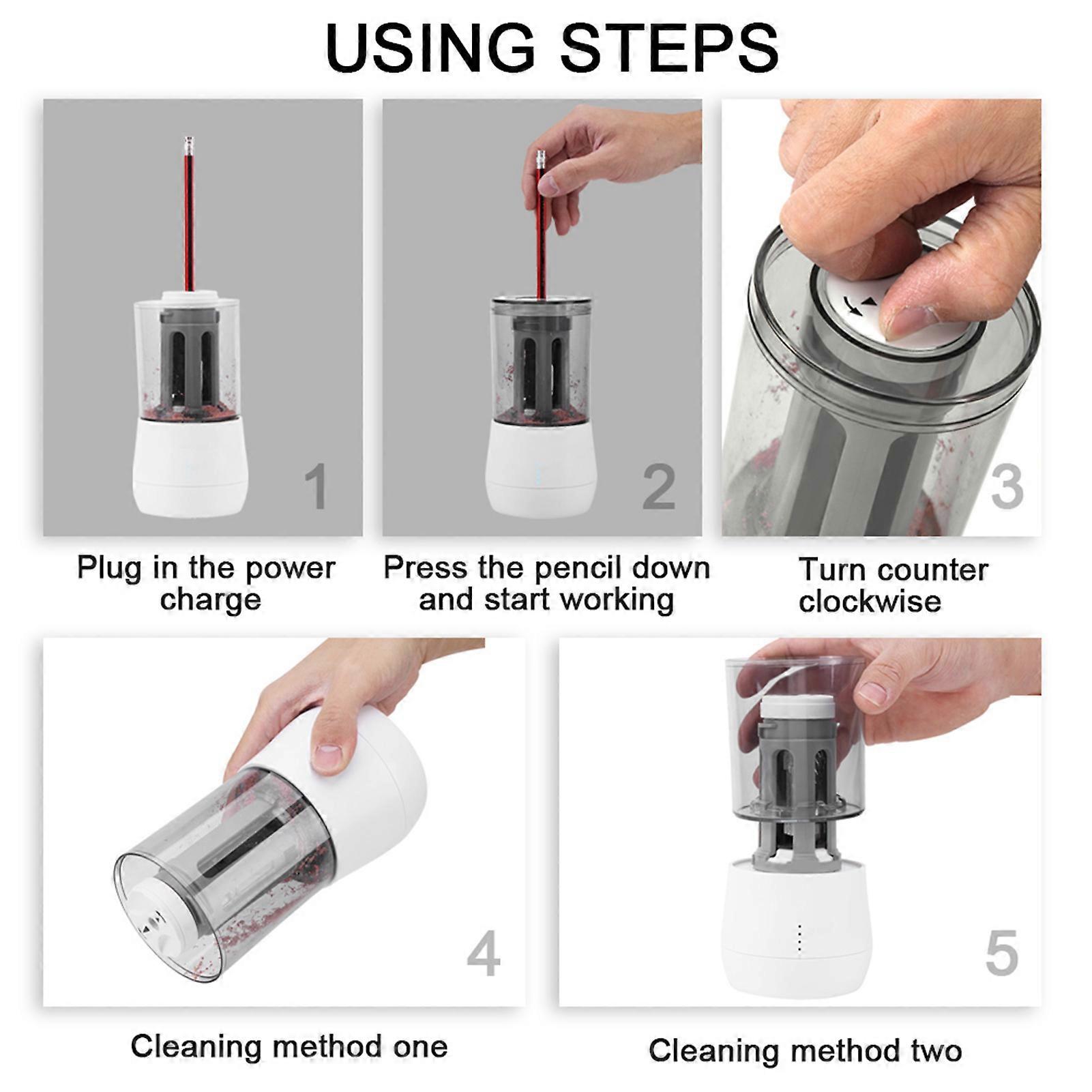 USING STEPS

1

Plug in the power charge

2

Press the pencil down and start working

3

Turn counter clockwise

4

Cleaning method one

5

Cleaning method two