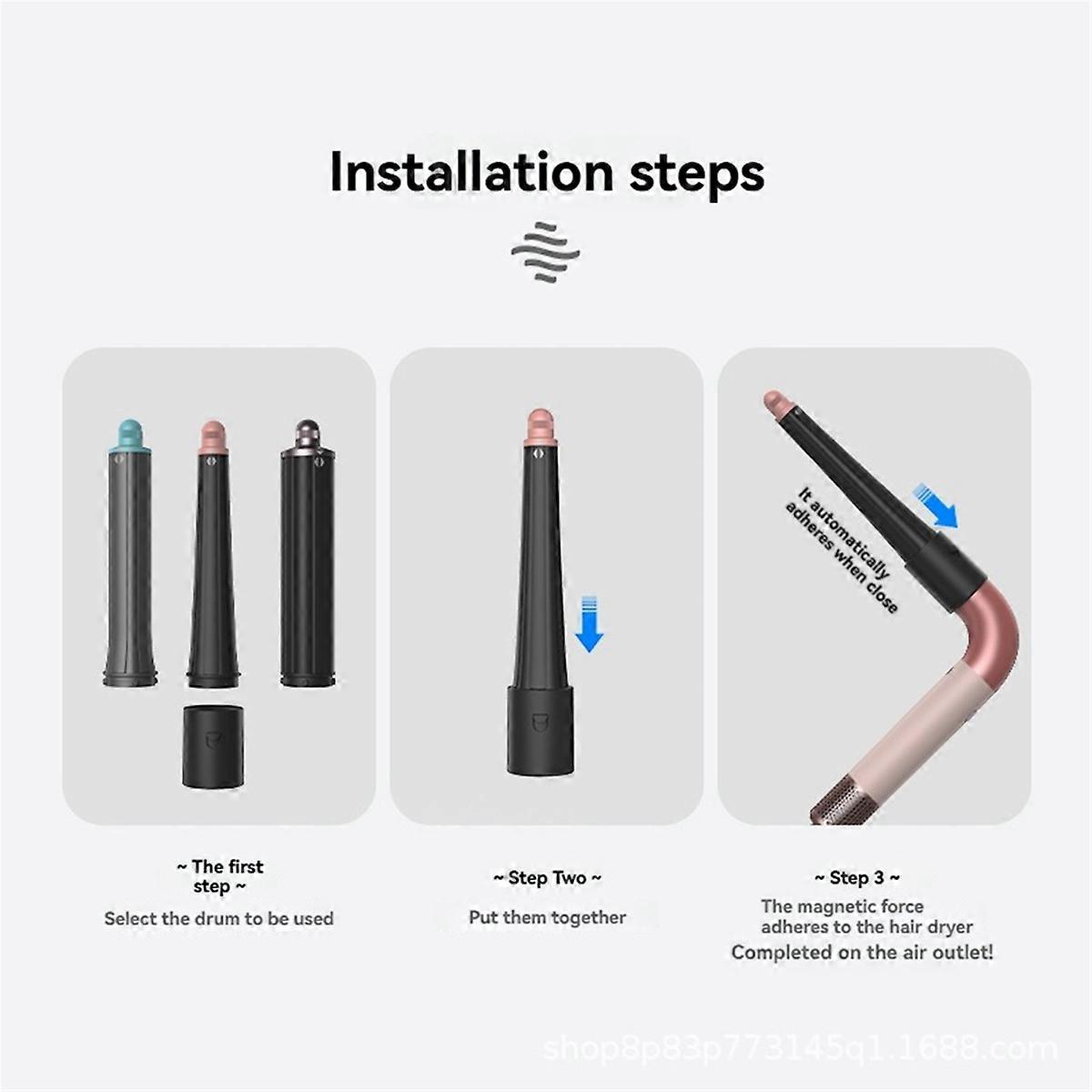 Installation steps

It automatically adheres when close

~ The first step ~
Select the drum to be used

~ Step Two ~
Put them together

~ Step 3 ~
The magnetic force adheres to the hair dryer
Completed on the air outlet!

shop8p83p773145q1.1688.com