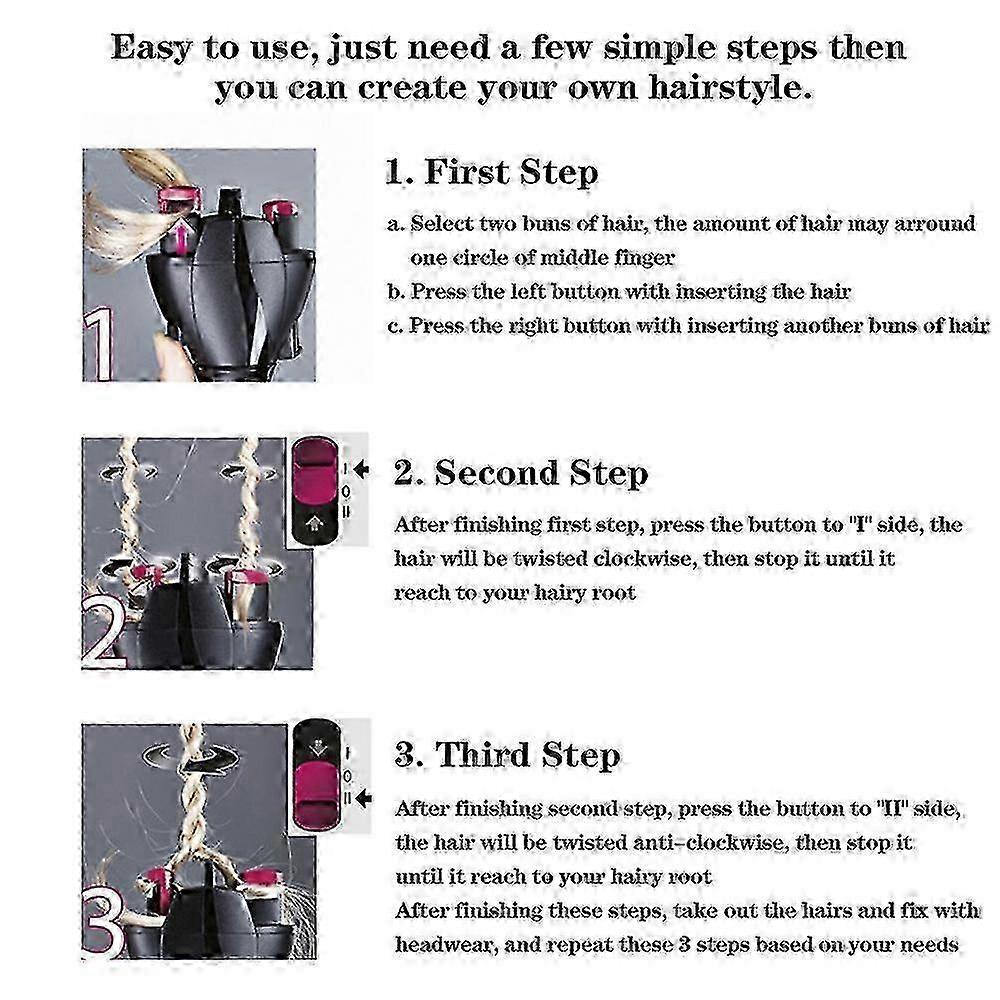 Easy to use, just need a few simple steps then you can create your own hairstyle.

1

1. First Step

a. Select two buns of hair, the amount of hair may arround one circle of middle finger
b. Press the left button with inserting the hair
c. Press the right button with inserting another buns of hair

2

I
O
II

2. Second Step

After finishing first step, press the button to "I" side, the hair will be twisted clockwise, then stop it until it reach to your hairy root

3

I
O
II

3. Third Step

After finishing second step, press the button to "II" side, the hair will be twisted anti-clockwise, then stop it until it reach to your hairy root
After finishing these steps, take out the hairs and fix with headwear, and repeat these 3 steps based on your needs