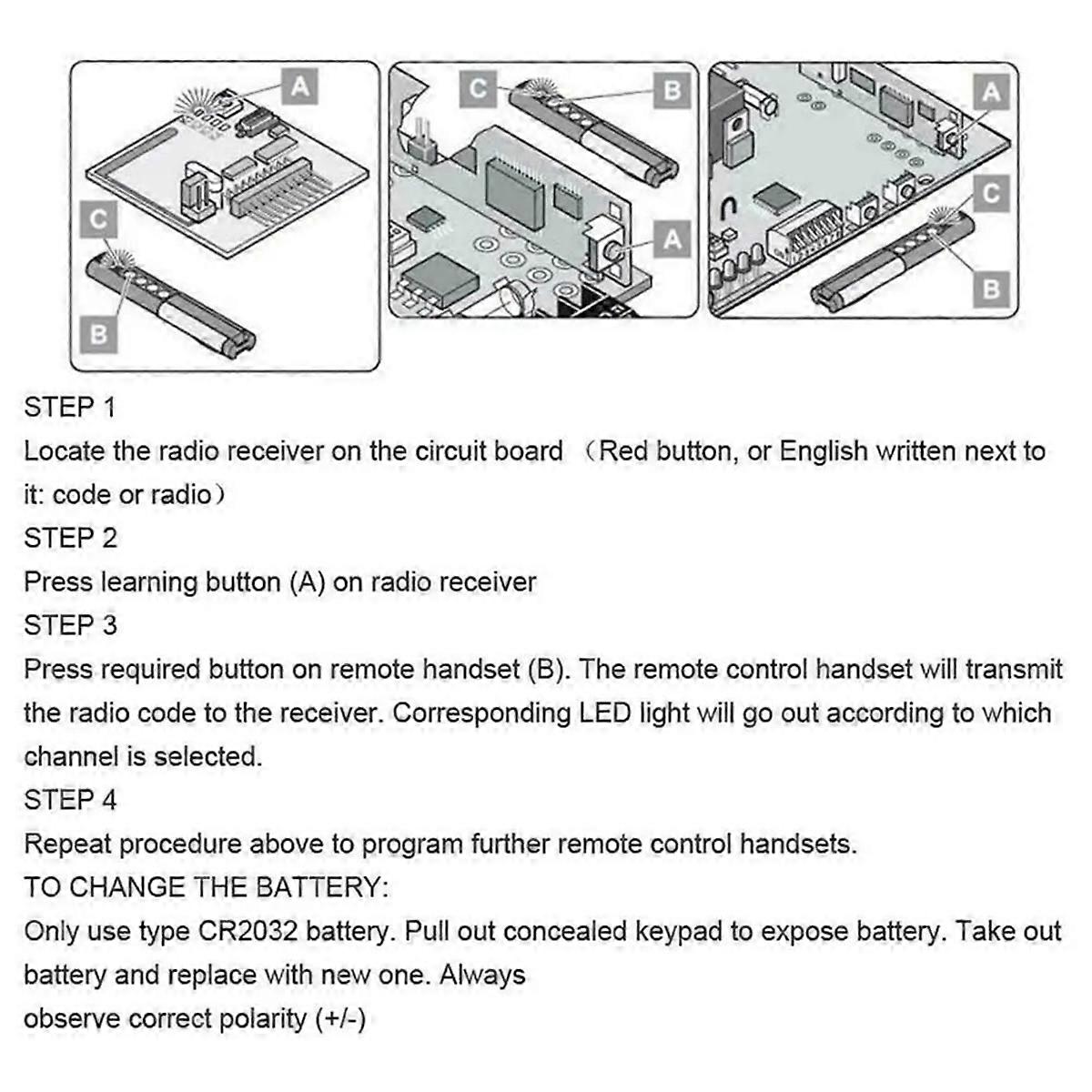 A
C
B

C
B
A

A
C
B

STEP 1
Locate the radio receiver on the circuit board （Red button, or English written next to it: code or radio）
STEP 2
Press learning button (A) on radio receiver
STEP 3
Press required button on remote handset (B). The remote control handset will transmit the radio code to the receiver. Corresponding LED light will go out according to which channel is selected.
STEP 4
Repeat procedure above to program further remote control handsets.
TO CHANGE THE BATTERY:
Only use type CR2032 battery. Pull out concealed keypad to expose battery. Take out battery and replace with new one. Always
observe correct polarity (+/-)