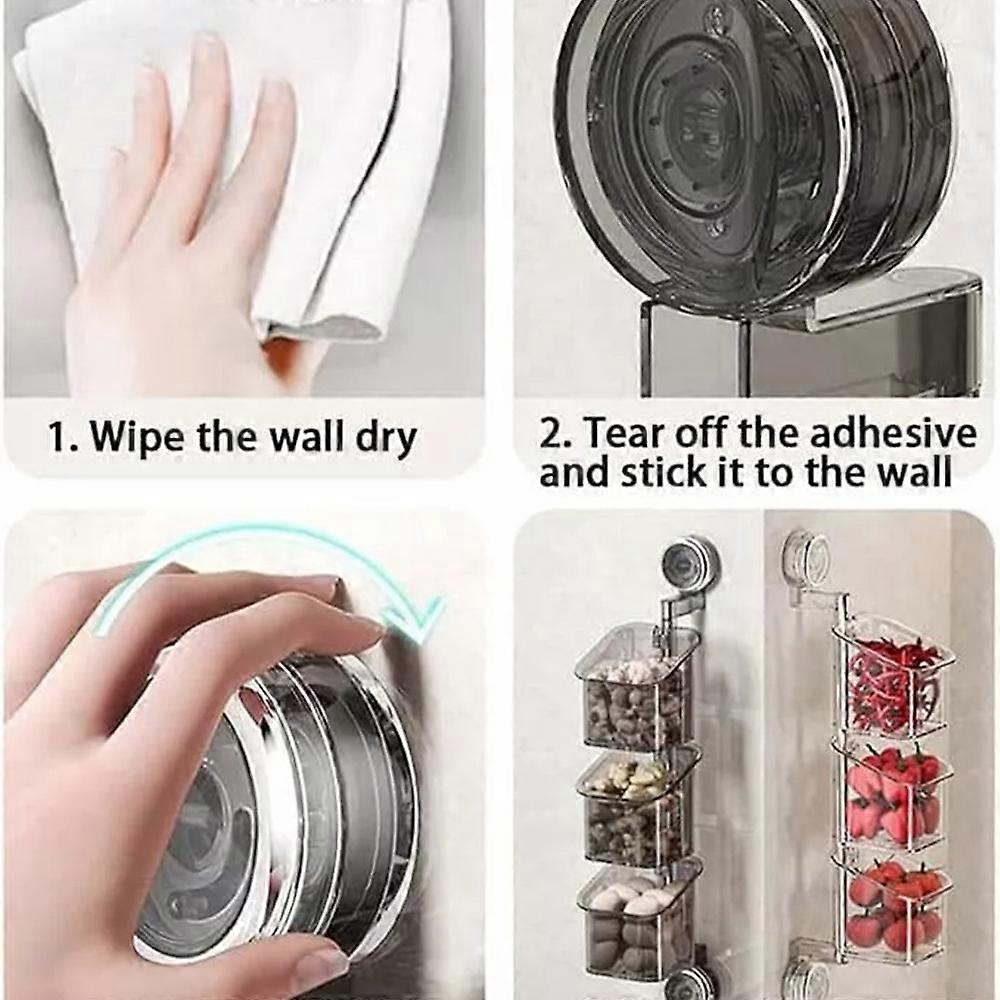 1. Wipe the wall dry

2. Tear off the adhesive and stick it to the wall