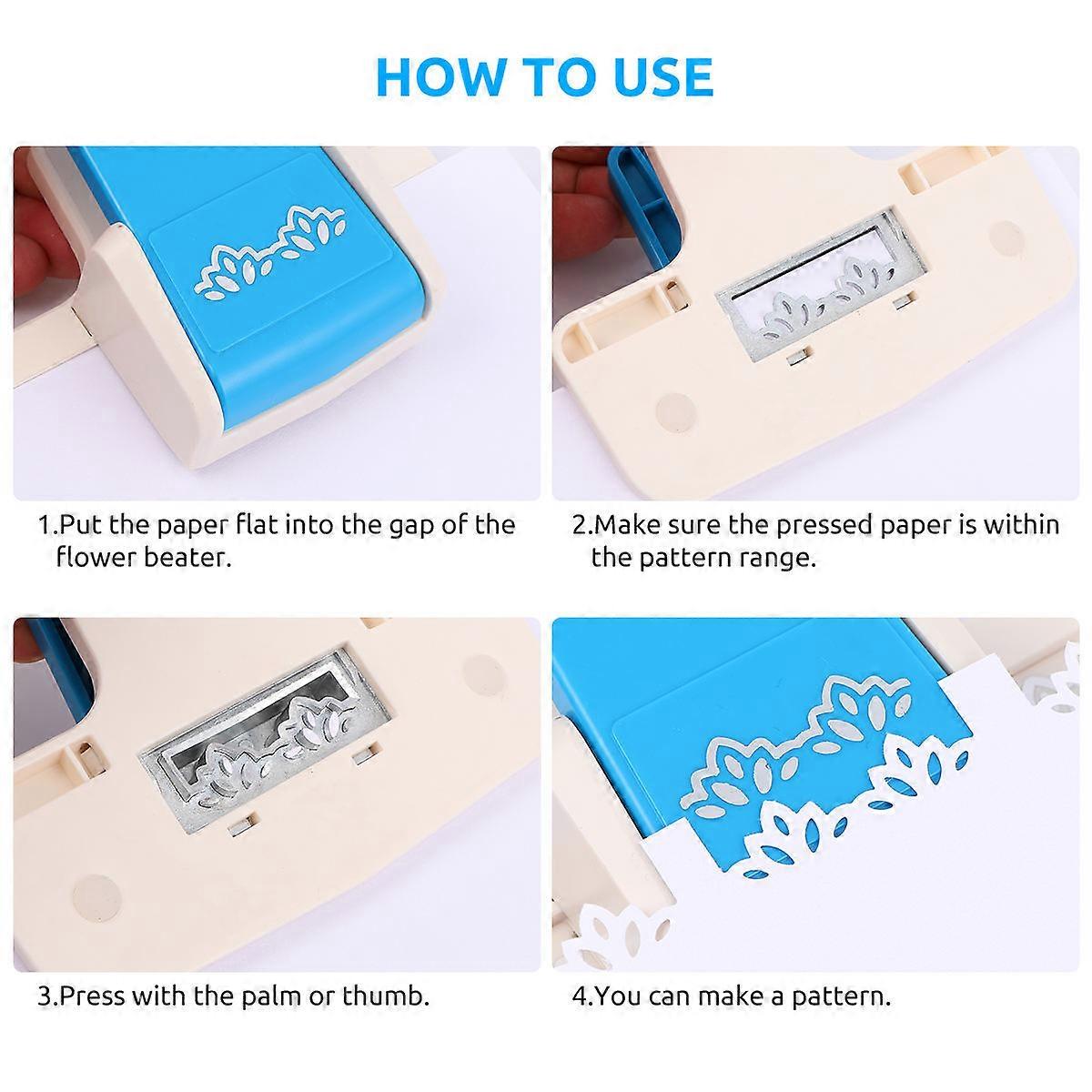 HOW TO USE

1.Put the paper flat into the gap of the flower beater.

2.Make sure the pressed paper is within the pattern range.

3.Press with the palm or thumb.

4.You can make a pattern.