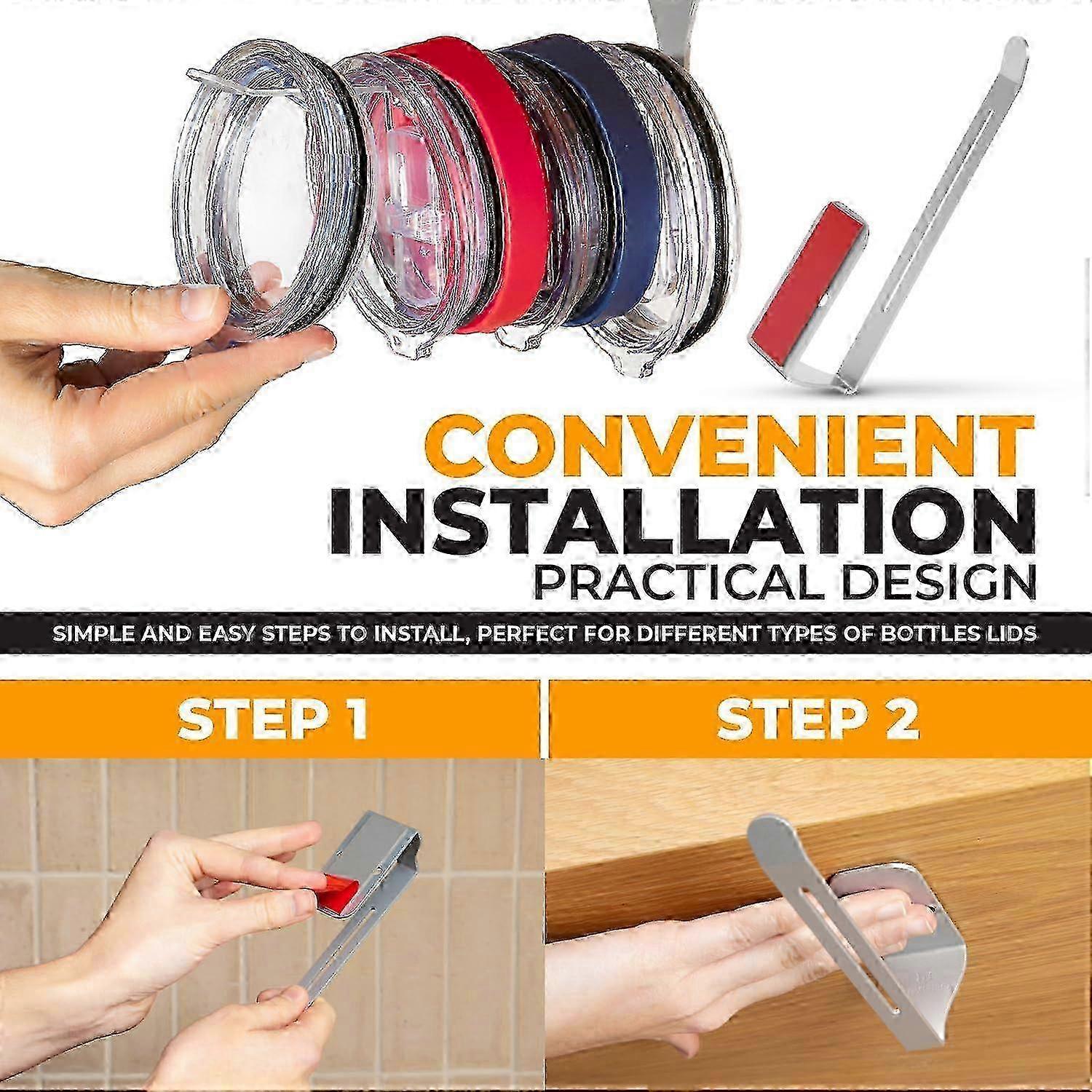 CONVENIENT
INSTALLATION
PRACTICAL DESIGN

SIMPLE AND EASY STEPS TO INSTALL, PERFECT FOR DIFFERENT TYPES OF BOTTLES LIDS

STEP 1

STEP 2