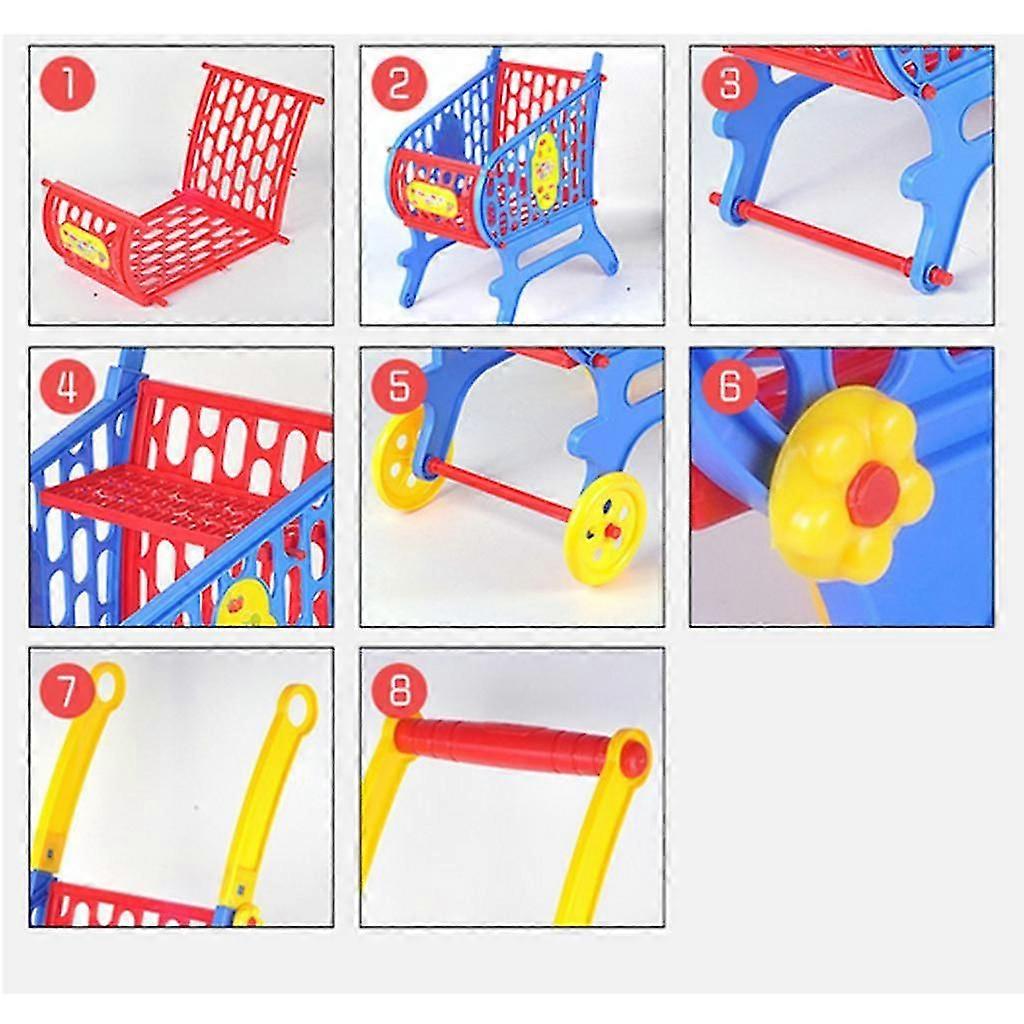 1
2
3
4
5
6
7
8