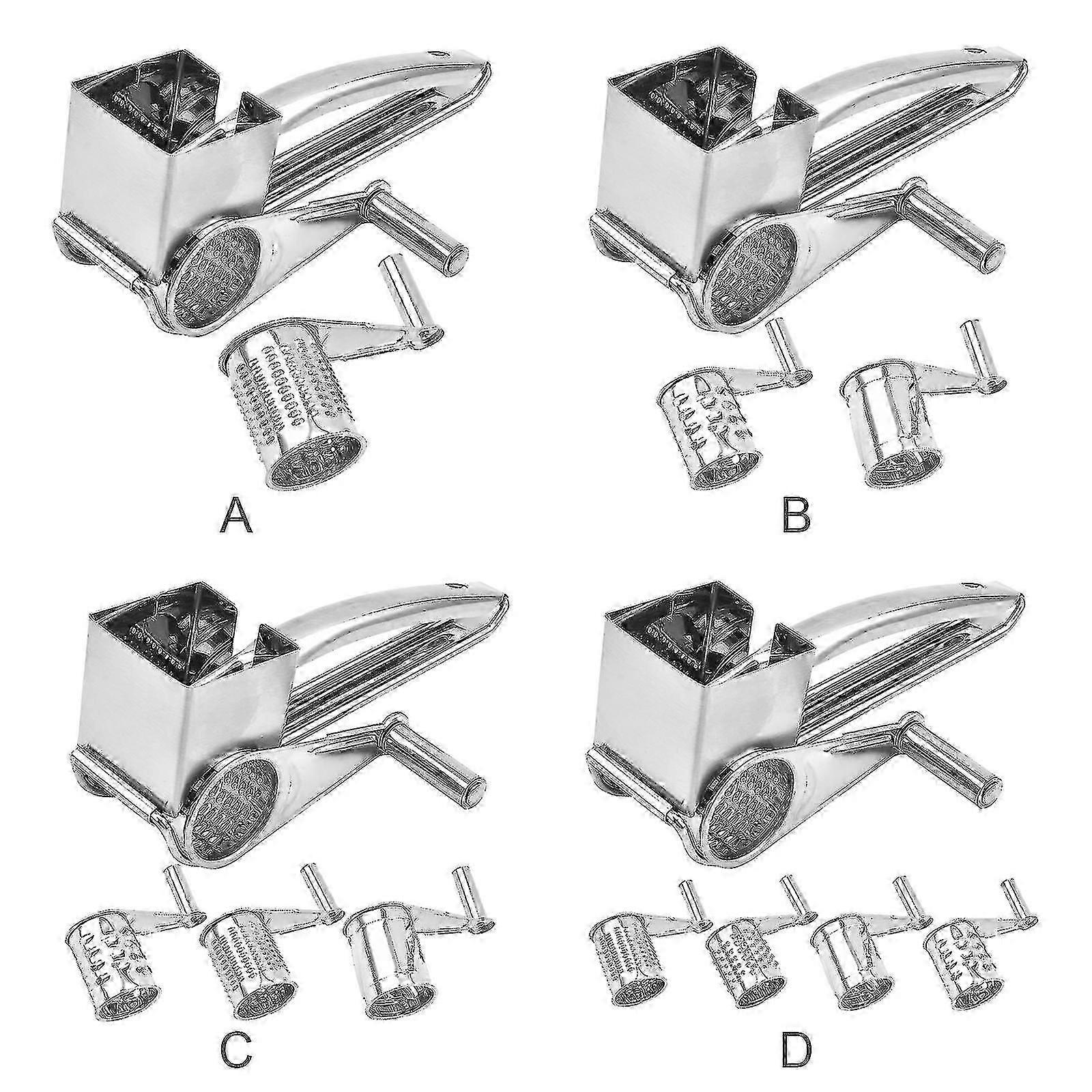 A

B

C

D