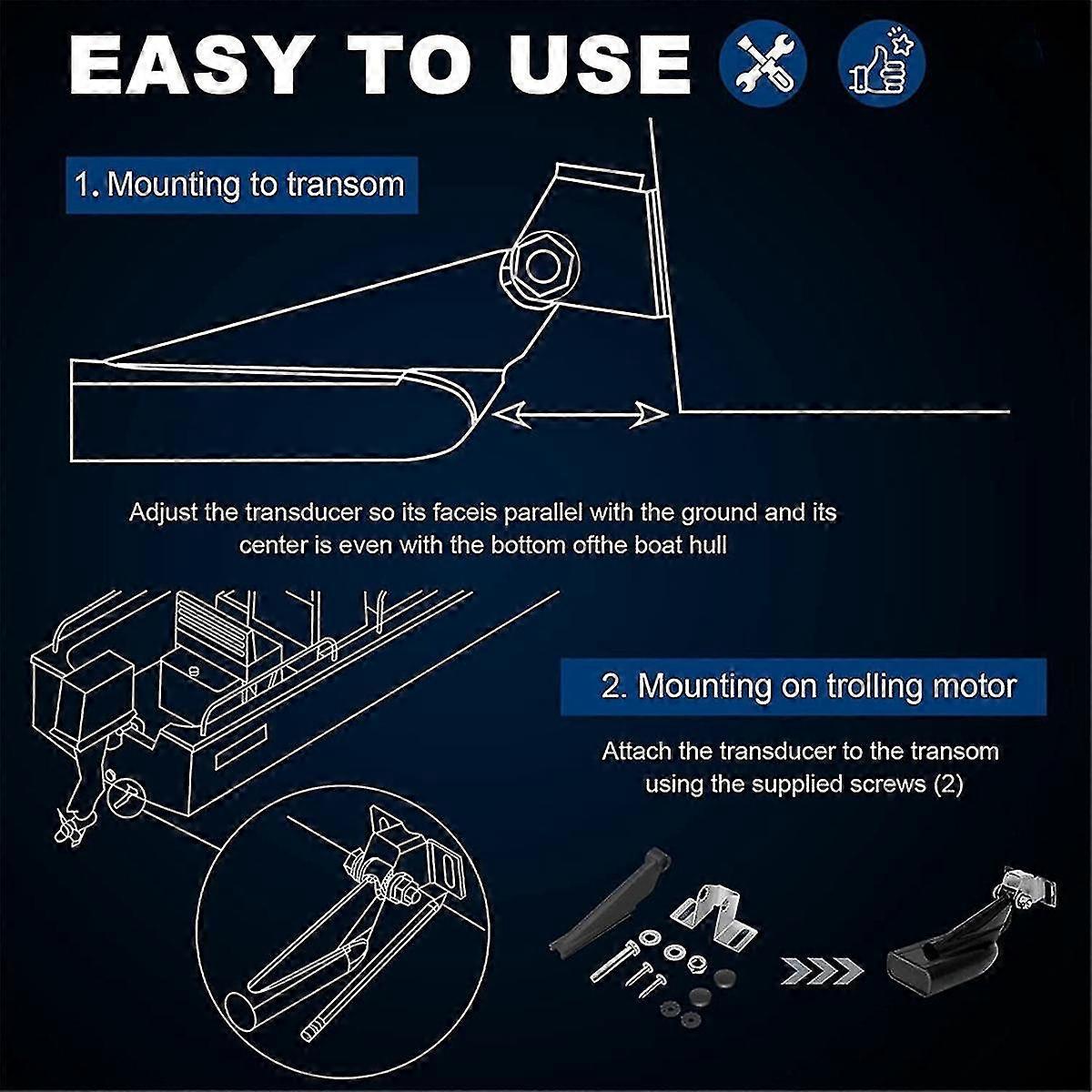 EASY TO USE

1. Mounting to transom

Adjust the transducer so its faceis parallel with the ground and its center is even with the bottom ofthe boat hull

2. Mounting on trolling motor

Attach the transducer to the transom using the supplied screws (2)