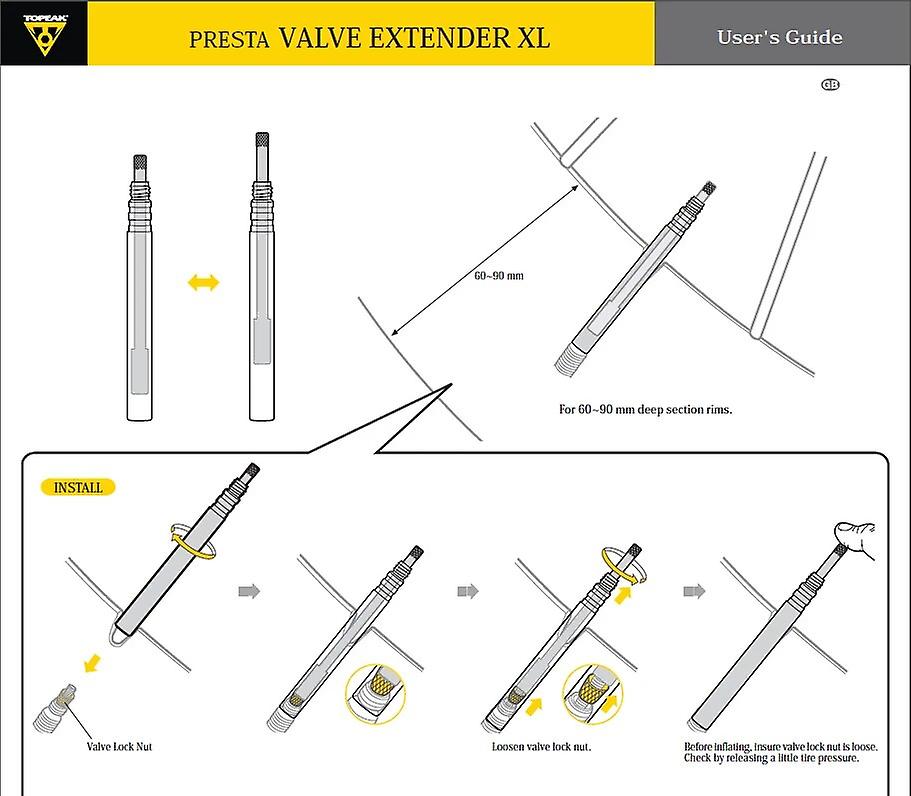 TOPEAK

PRESTA VALVE EXTENDER XL

User's Guide

GB

60~90 mm

For 60~90 mm deep section rims.

INSTALL

Valve Lock Nut

Loosen valve lock nut.

Before inflating, insure valve lock nut is loose. Check by releasing a little tire pressure.