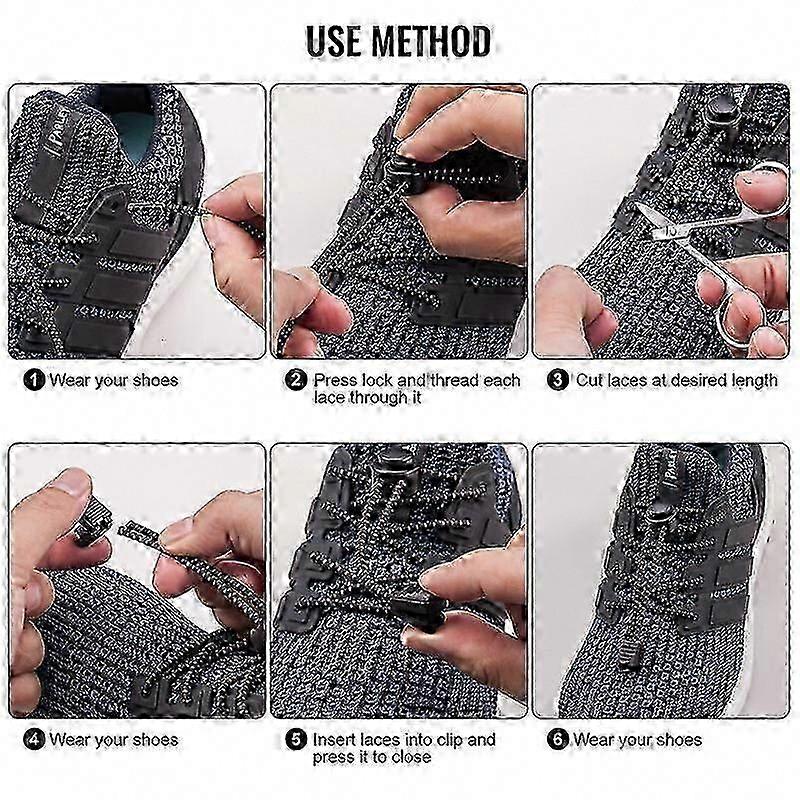 USE METHOD

1 Wear your shoes

2 Press lock and thread each lace through it

3 Cut laces at desired length

4 Wear your shoes

5 Insert laces into clip and press it to close

6 Wear your shoes