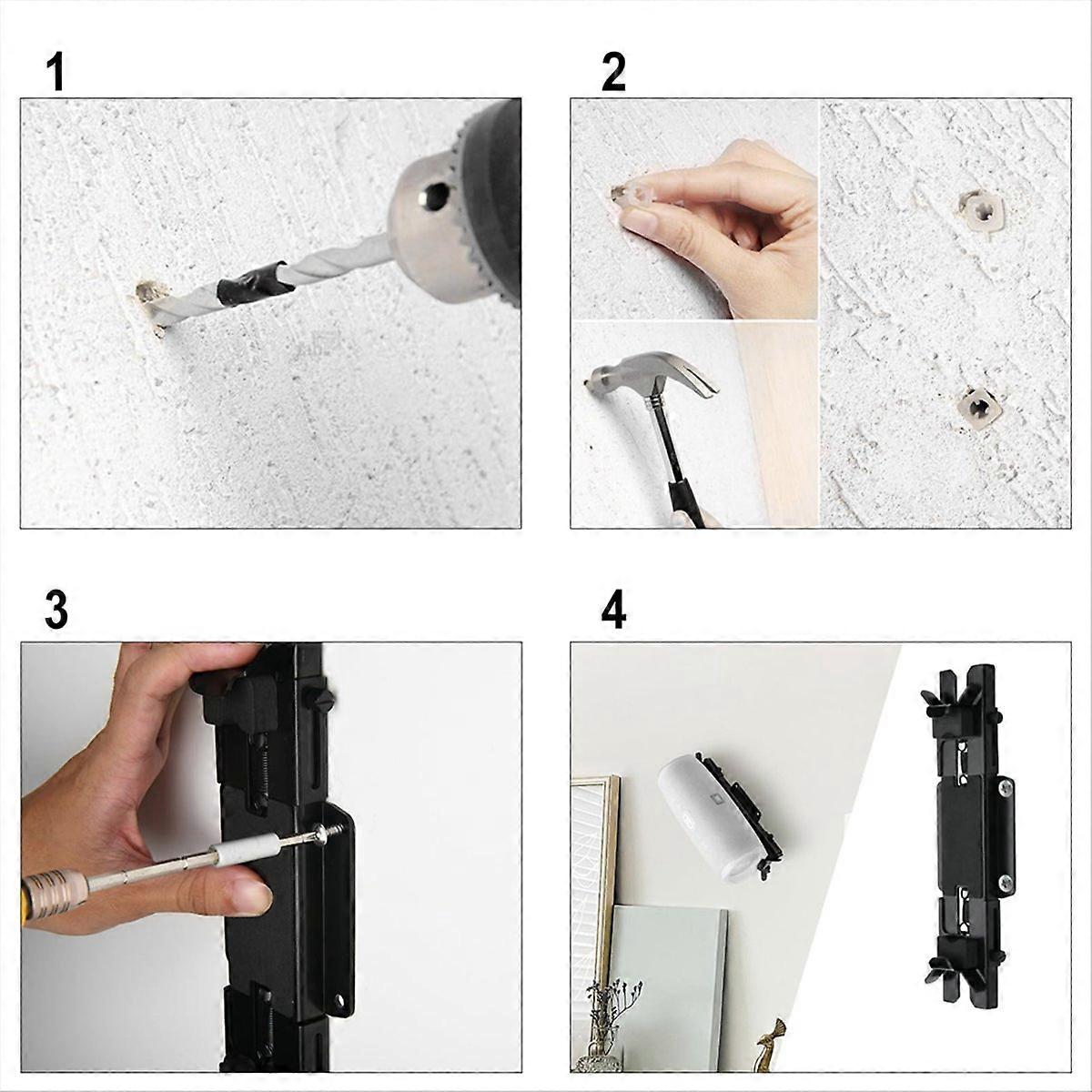 1

2

3

4