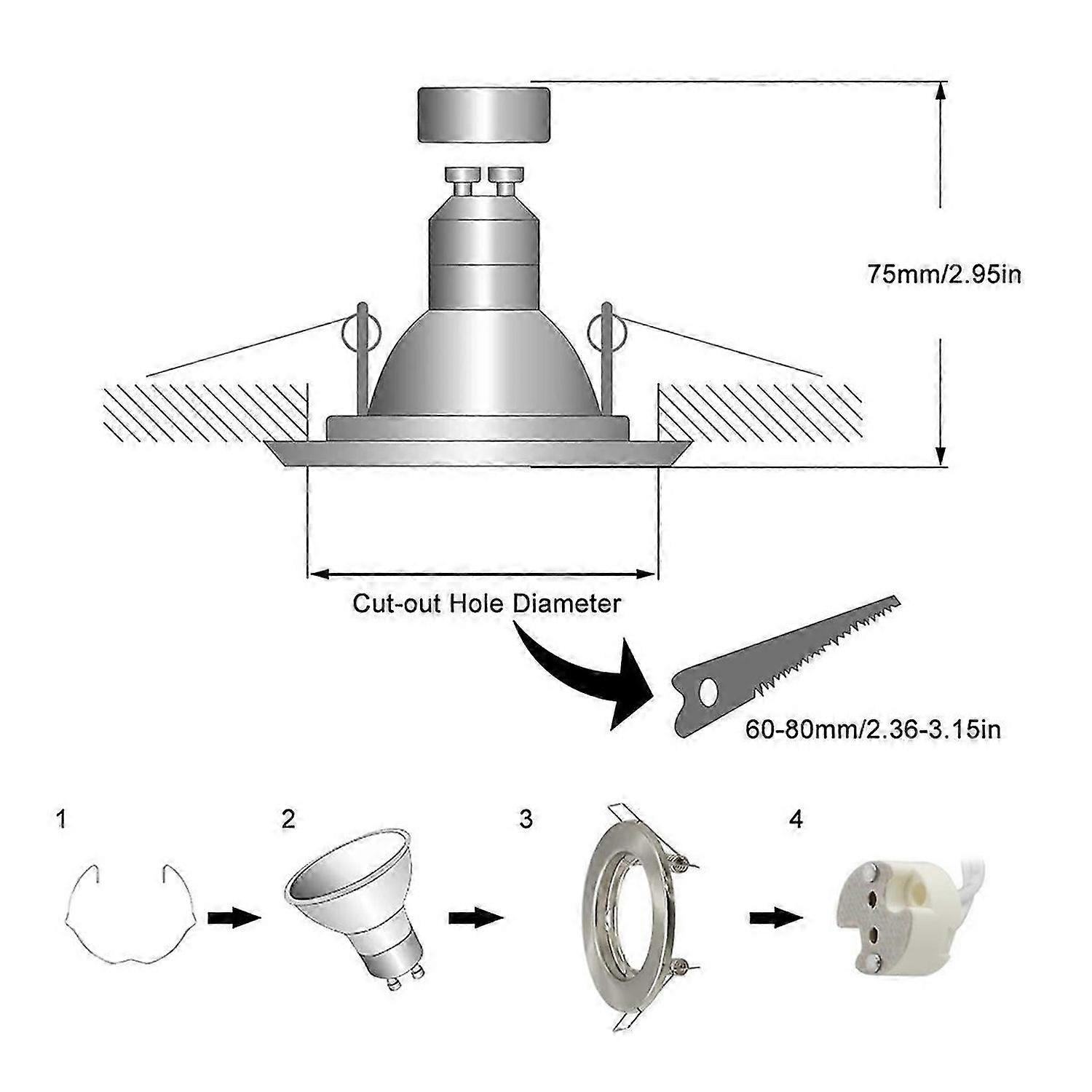 75mm/2.95in

Cut-out Hole Diameter

60-80mm/2.36-3.15in

1

2

3

4