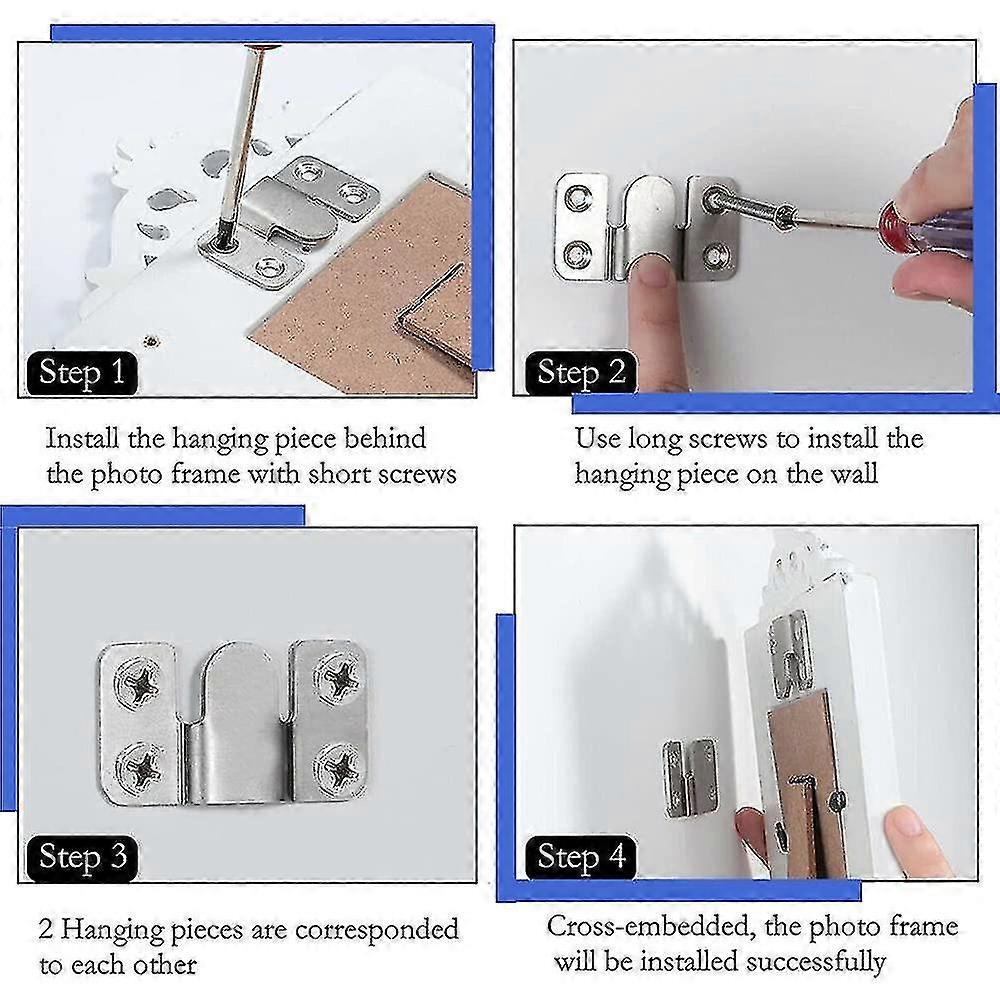 Step 1

Install the hanging piece behind the photo frame with short screws

Step 2

Use long screws to install the hanging piece on the wall

Step 3

2 Hanging pieces are corresponded to each other

Step 4

Cross-embedded, the photo frame will be installed successfully