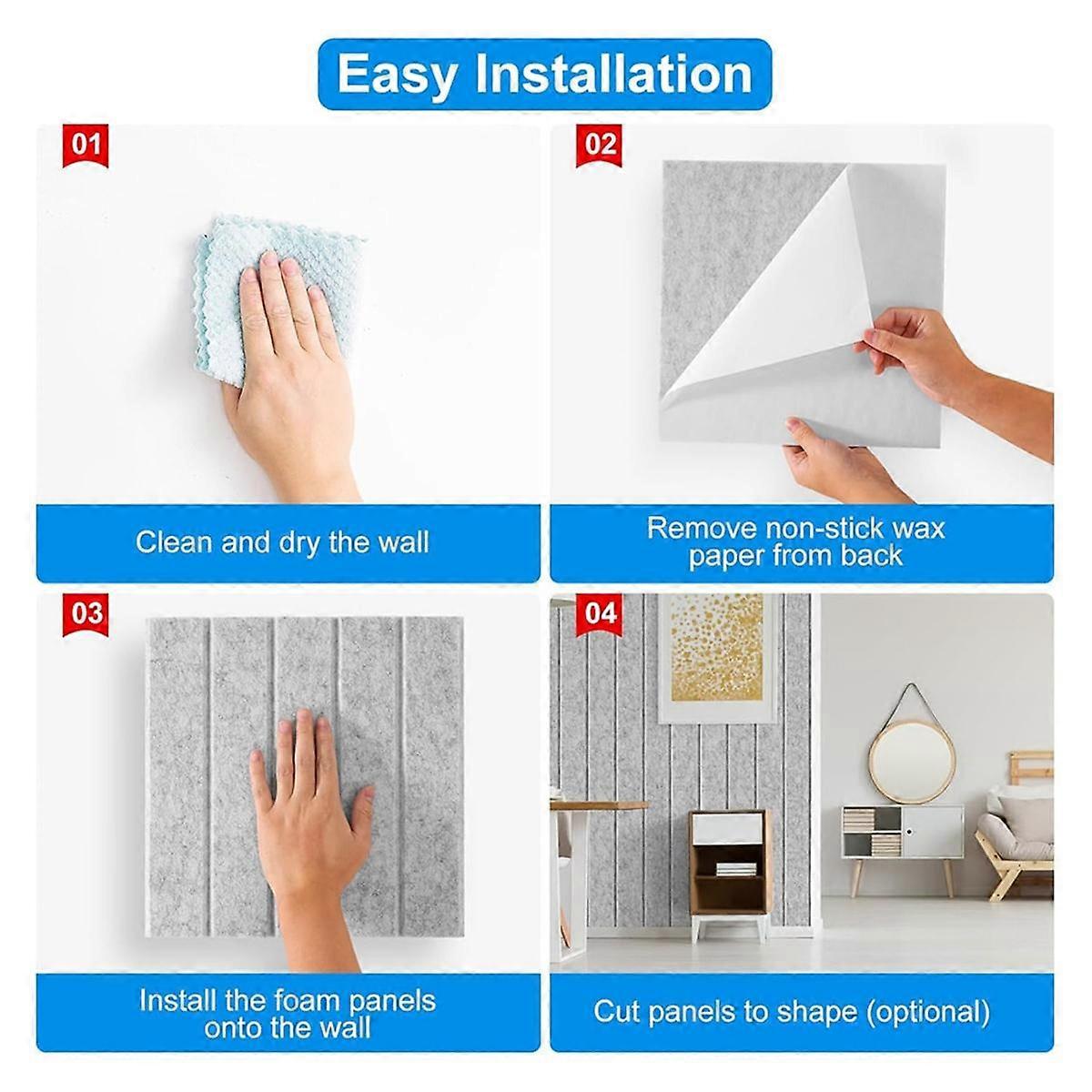 Easy Installation

01

Clean and dry the wall

02

Remove non-stick wax paper from back

03

Install the foam panels onto the wall

04

Cut panels to shape (optional)