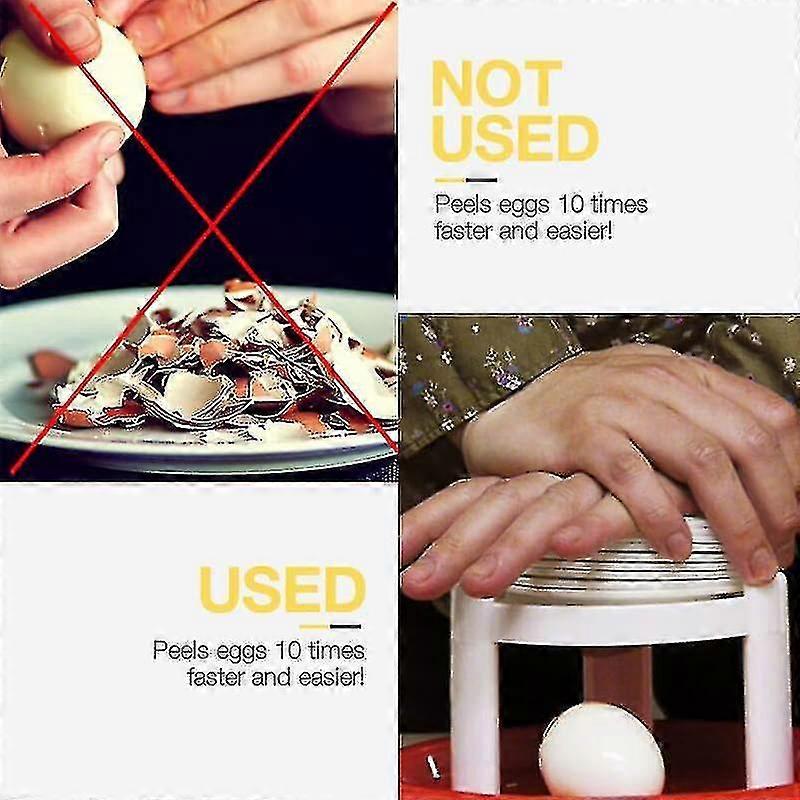 NOT USED

Peels eggs 10 times faster and easier!

USED

Peels eggs 10 times faster and easier!