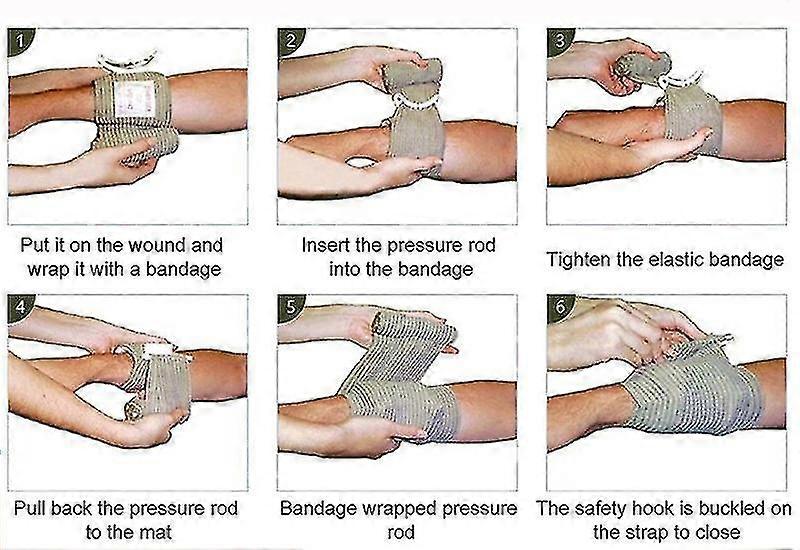 1

Put it on the wound and wrap it with a bandage

2

Insert the pressure rod into the bandage

3

Tighten the elastic bandage

4

Pull back the pressure rod to the mat

5

Bandage wrapped pressure rod

6

The safety hook is buckled on the strap to close