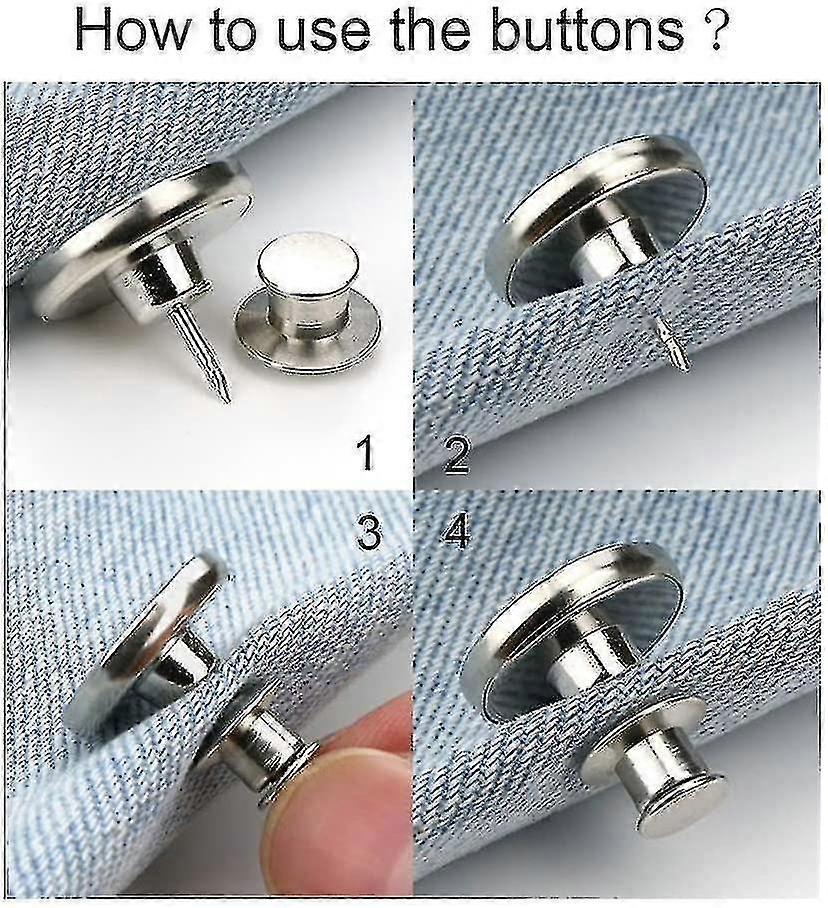 How to use the buttons ?

1

2

3

4