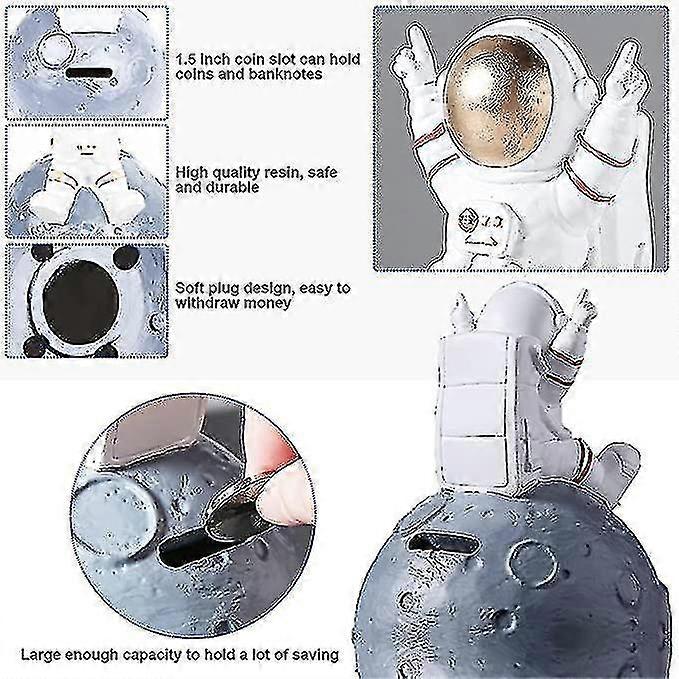 1.5 Inch coin slot can hold coins and banknotes

High quality resin, safe and durable

Soft plug design, easy to withdraw money

Large enough capacity to hold a lot of saving