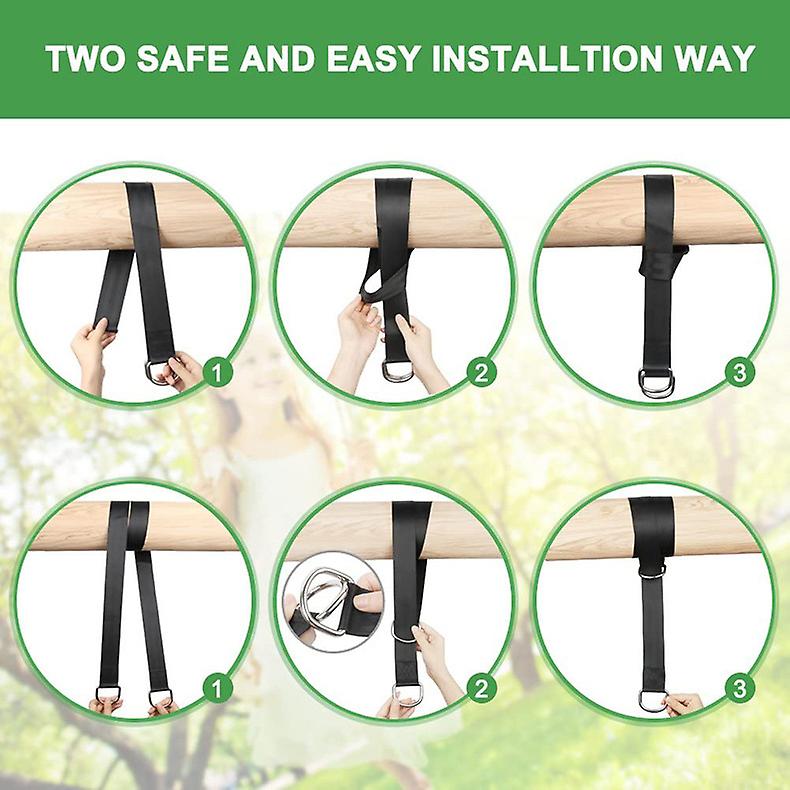 TWO SAFE AND EASY INSTALLTION WAY

1

2

3

1

2

3