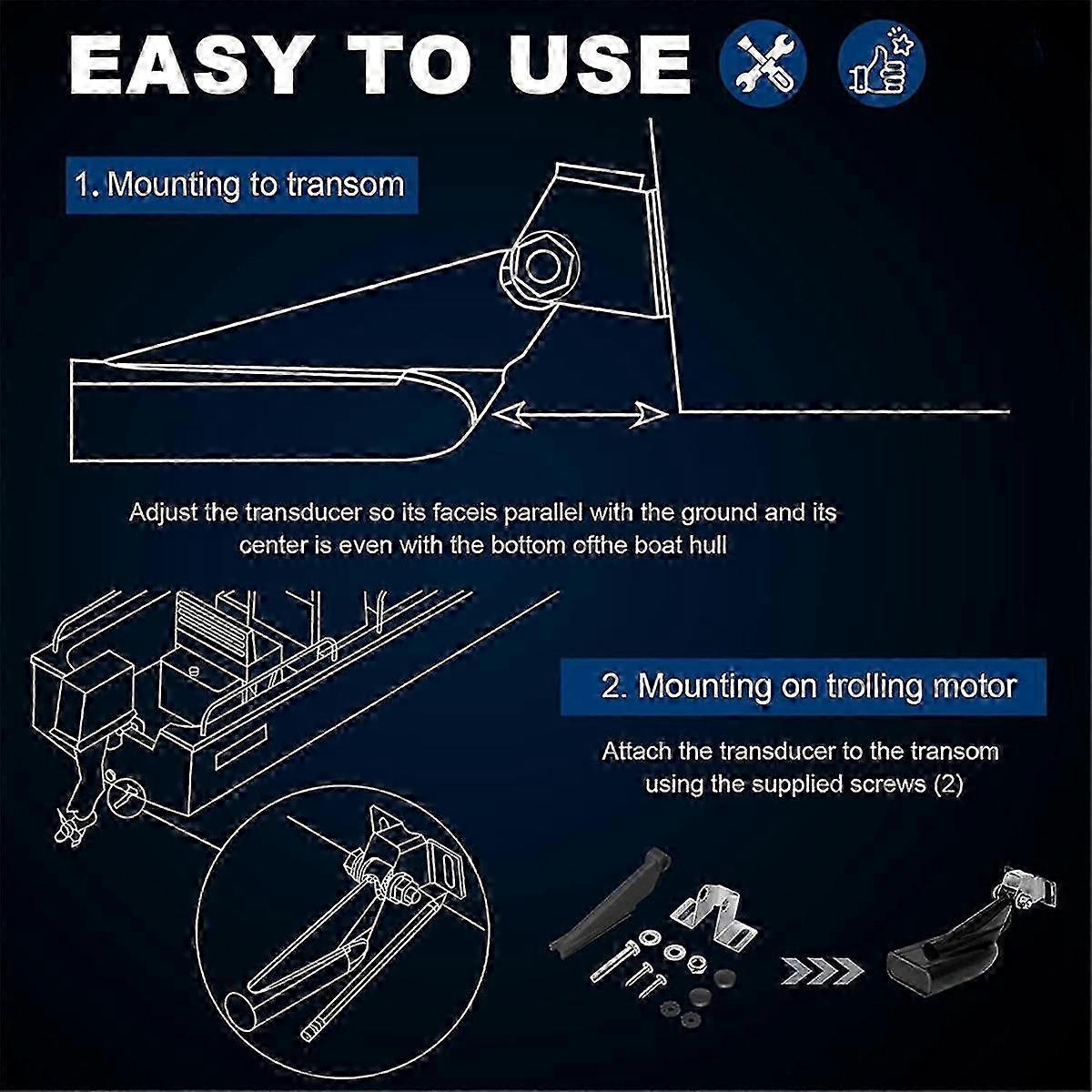 EASY TO USE

1. Mounting to transom

Adjust the transducer so its faceis parallel with the ground and its center is even with the bottom ofthe boat hull

2. Mounting on trolling motor

Attach the transducer to the transom using the supplied screws (2)