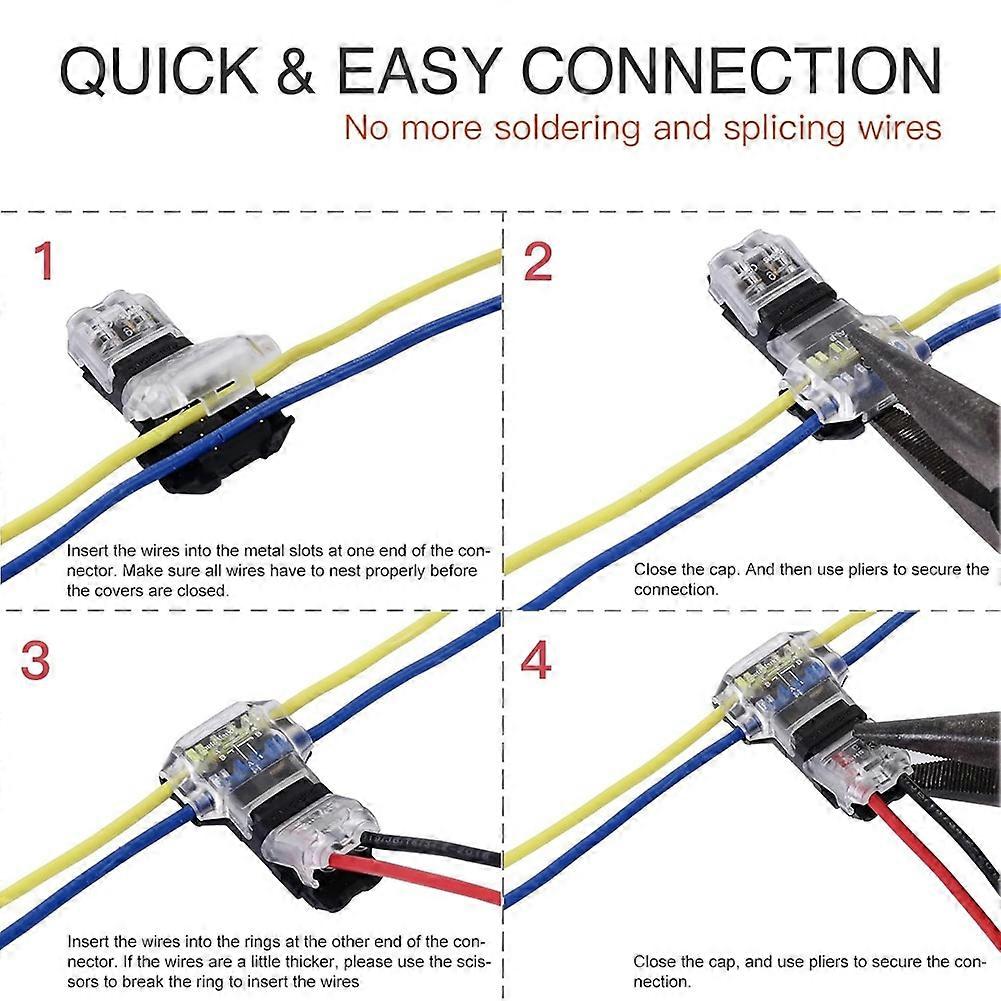 QUICK & EASY CONNECTION
No more soldering and splicing wires

1

Insert the wires into the metal slots at one end of the connector. Make sure all wires have to nest properly before the covers are closed.

2

Close the cap. And then use pliers to secure the connection.

3

Insert the wires into the rings at the other end of the connector. If the wires are a little thicker, please use the scissors to break the ring to insert the wires

4

Close the cap, and use pliers to secure the connection.