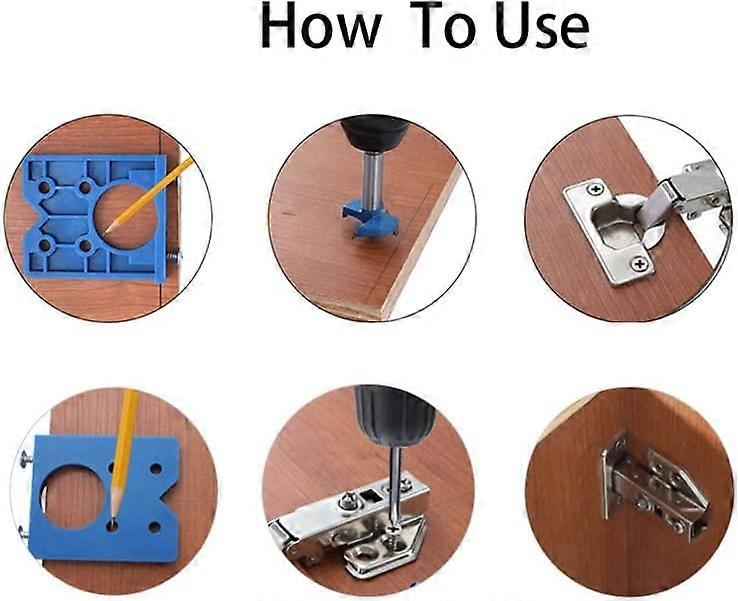 How To Use