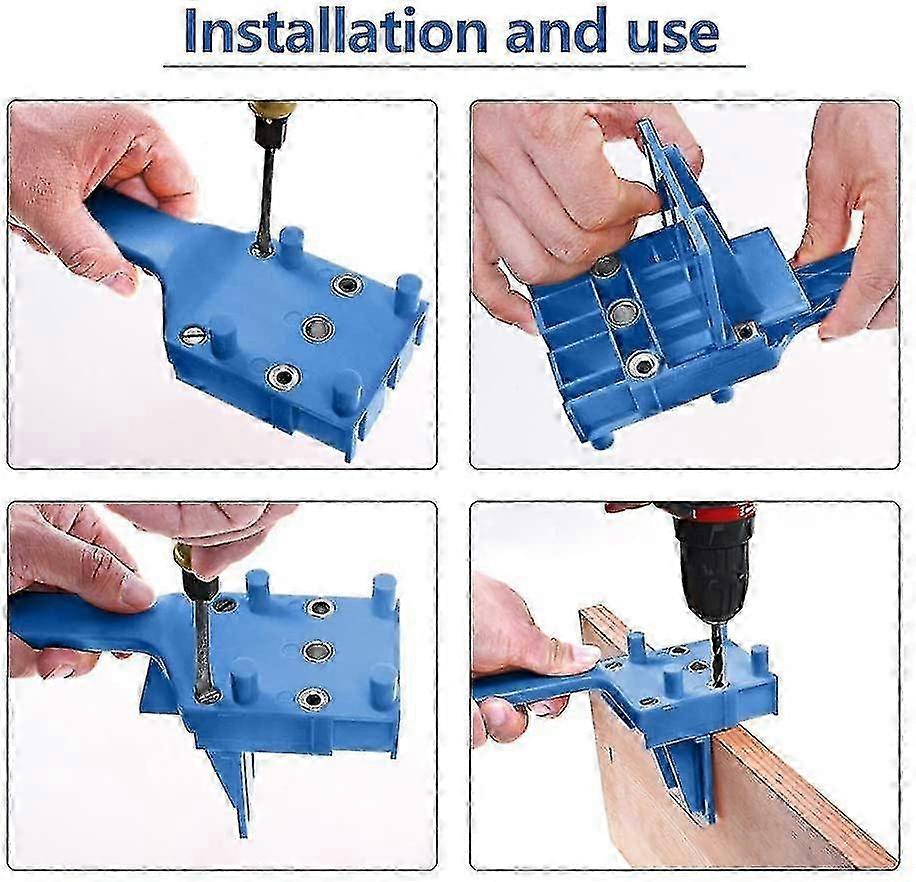 Installation and use