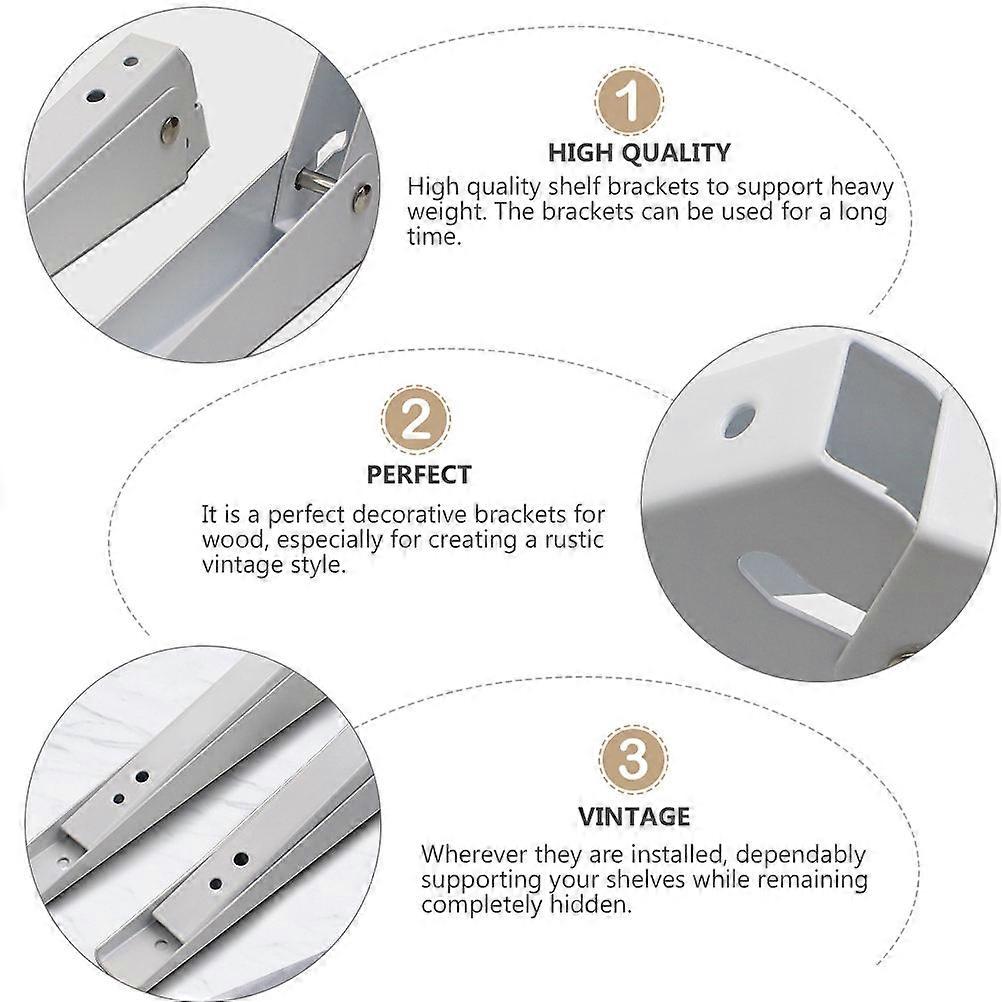 1

HIGH QUALITY

High quality shelf brackets to support heavy weight. The brackets can be used for a long time.

2

PERFECT

It is a perfect decorative brackets for wood, especially for creating a rustic vintage style.

3

VINTAGE

Wherever they are installed, dependably supporting your shelves while remaining completely hidden.