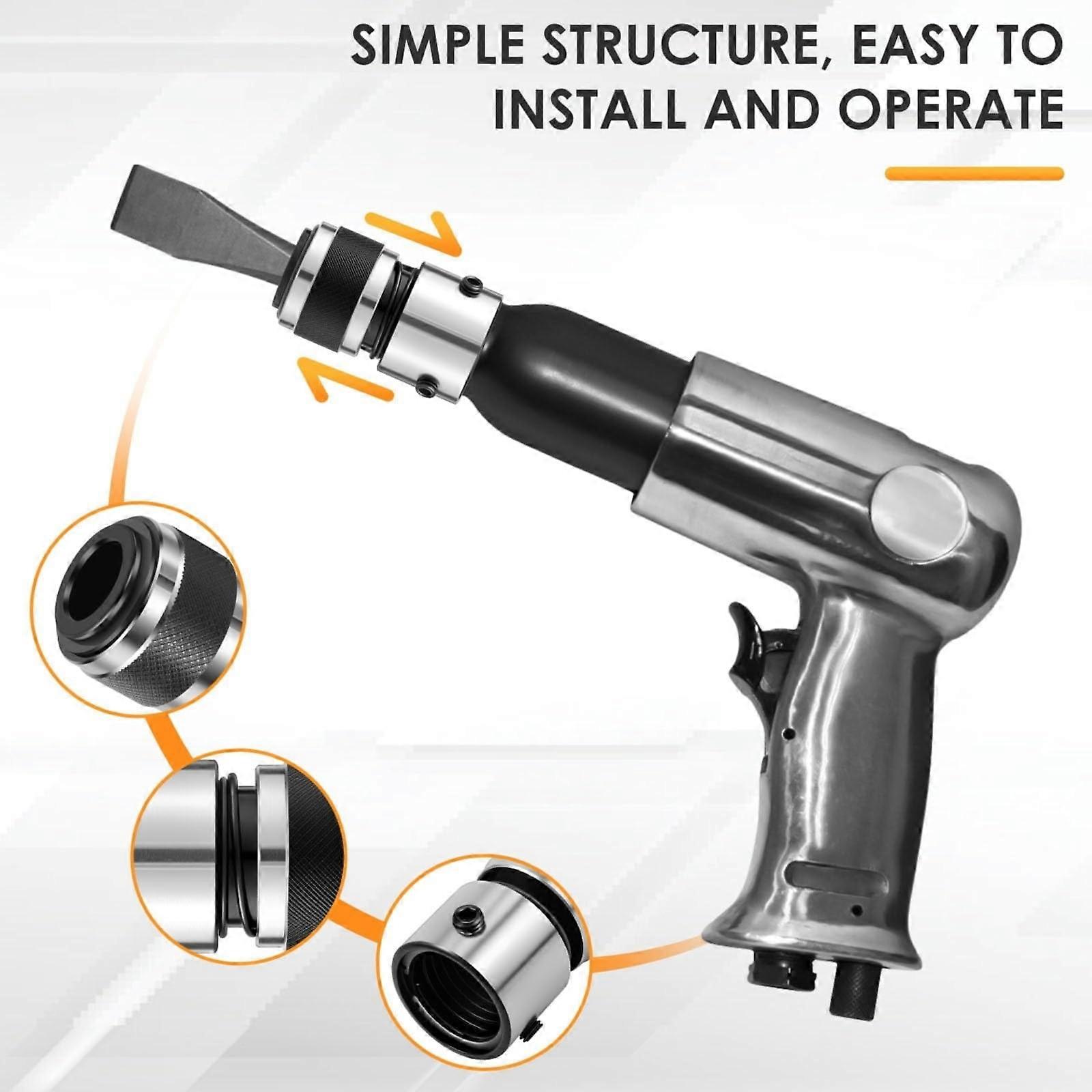 SIMPLE STRUCTURE, EASY TO INSTALL AND OPERATE