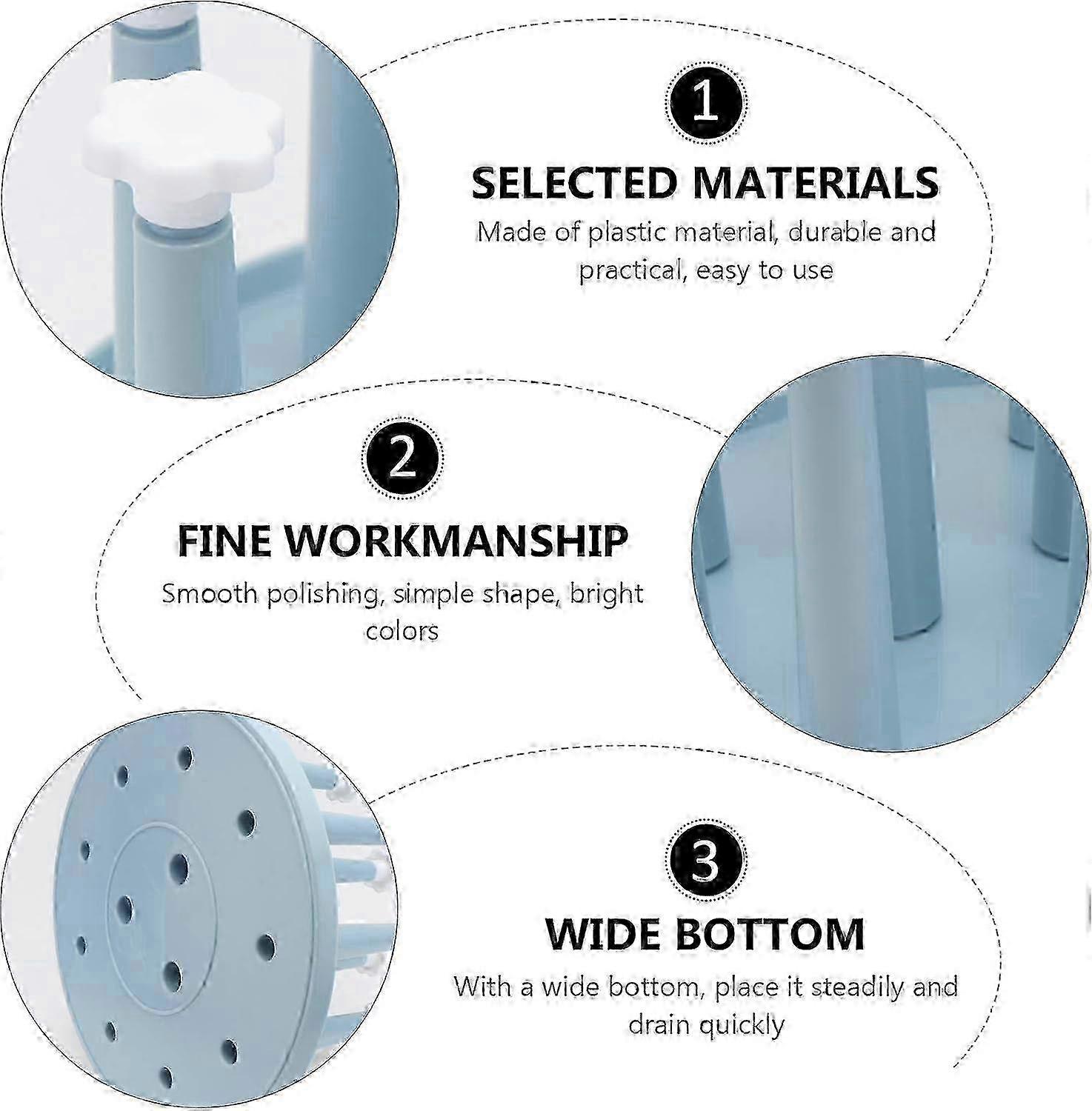 1

SELECTED MATERIALS

Made of plastic material, durable and practical, easy to use

2

FINE WORKMANSHIP

Smooth polishing, simple shape, bright colors

3

WIDE BOTTOM

With a wide bottom, place it steadily and drain quickly