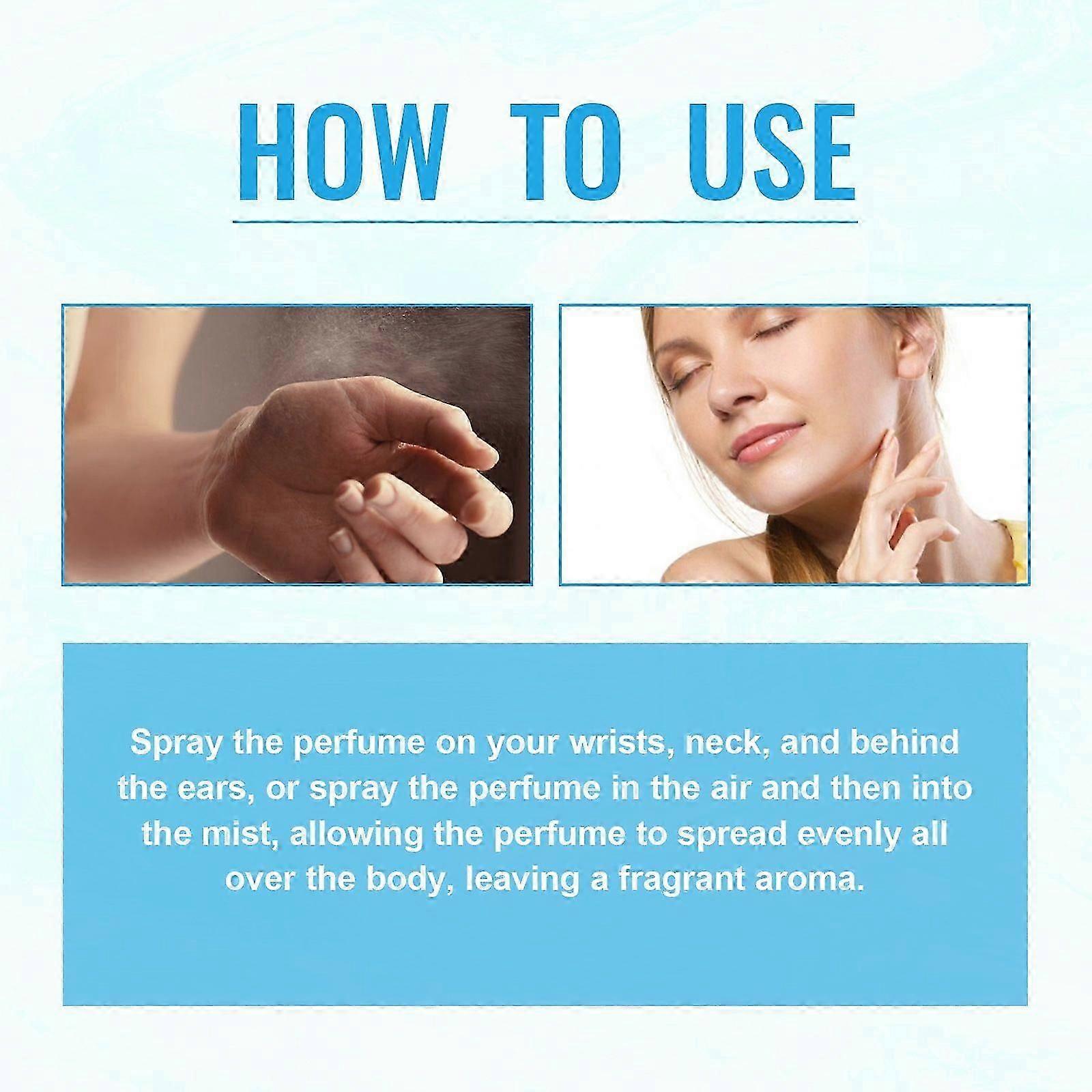 HOW TO USE

Spray the perfume on your wrists, neck, and behind the ears, or spray the perfume in the air and then into the mist, allowing the perfume to spread evenly all over the body, leaving a fragrant aroma.