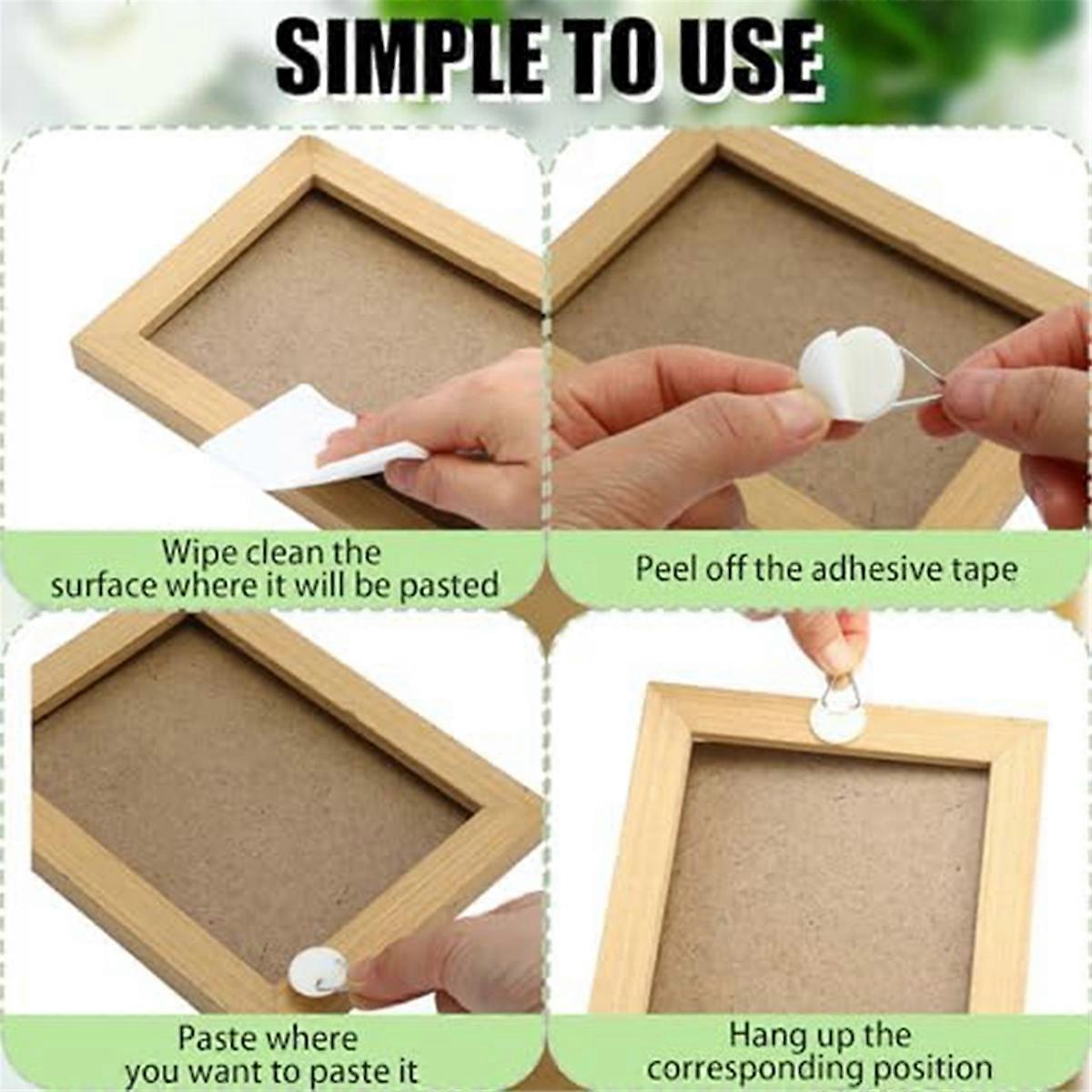 SIMPLE TO USE

Wipe clean the surface where it will be pasted

Peel off the adhesive tape

Paste where you want to paste it

Hang up the corresponding position