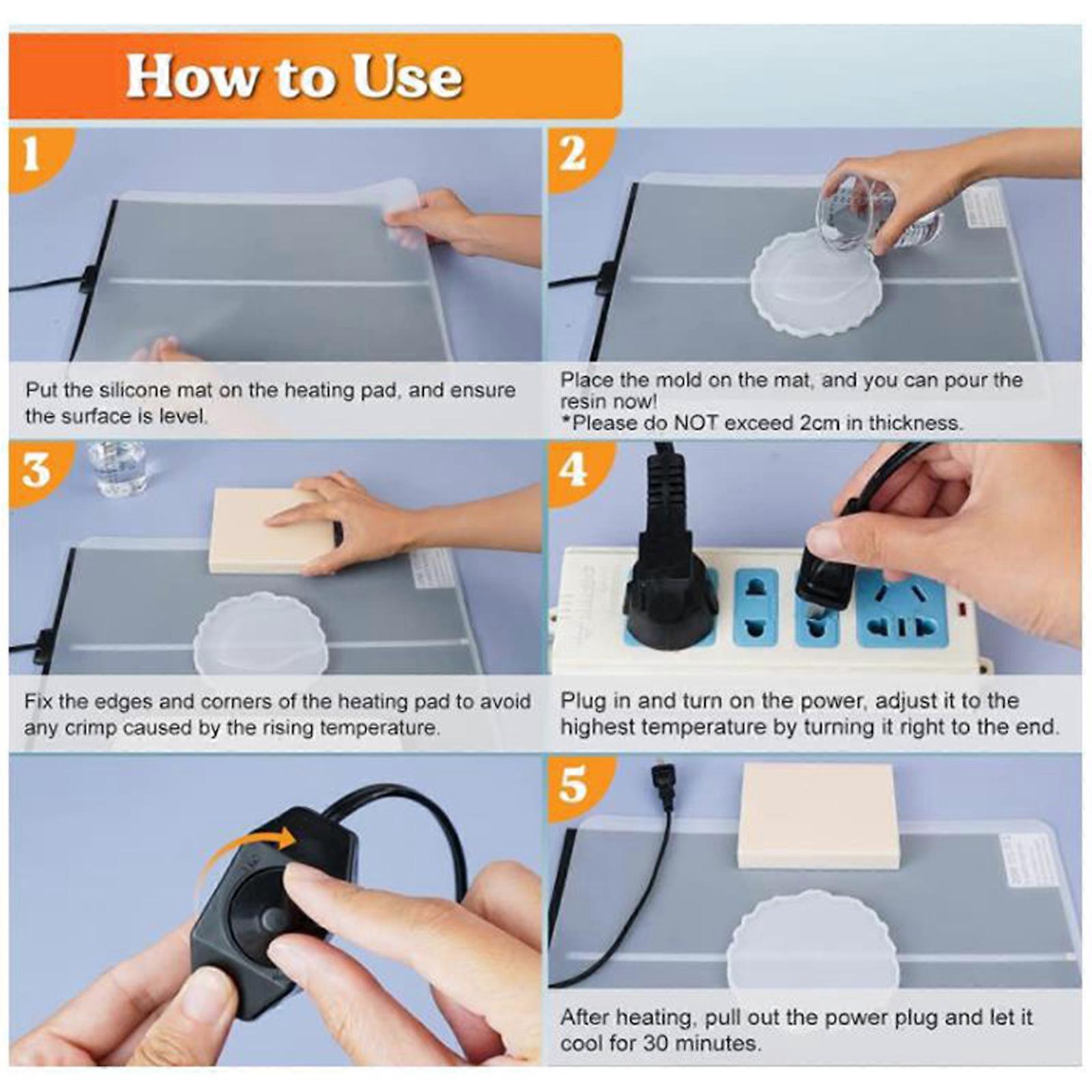 How to Use

1

Put the silicone mat on the heating pad, and ensure the surface is level.

2

Place the mold on the mat, and you can pour the resin now!
*Please do NOT exceed 2cm in thickness.

3

Fix the edges and corners of the heating pad to avoid any crimp caused by the rising temperature.

4

Plug in and turn on the power, adjust it to the highest temperature by turning it right to the end.

5

After heating, pull out the power plug and let it cool for 30 minutes.