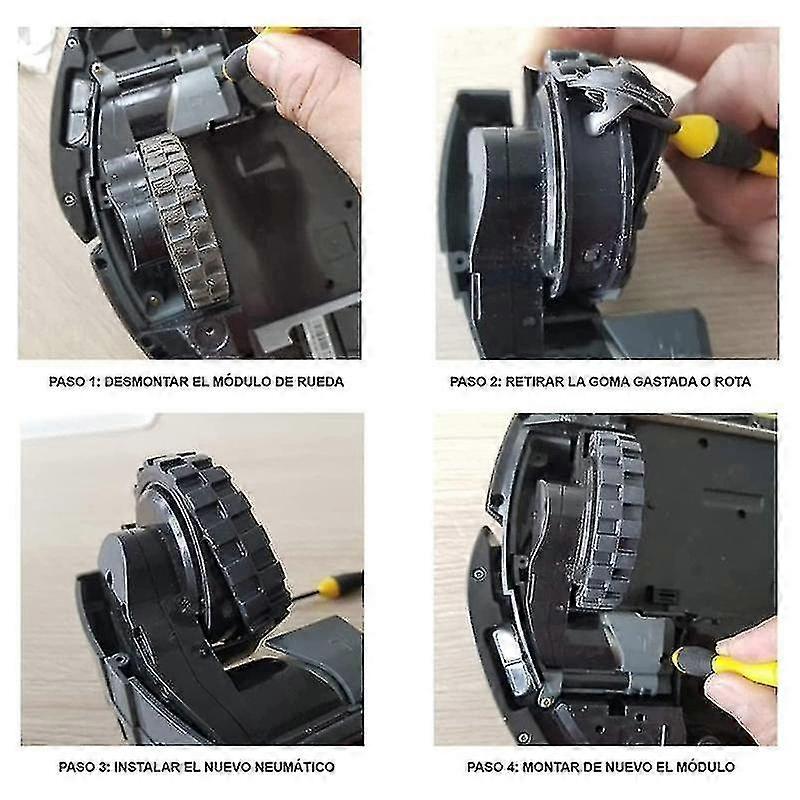 PASO 1: DESMONTAR EL MÓDULO DE RUEDA

PASO 2: RETIRAR LA GOMA GASTADA O ROTA

PASO 3: INSTALAR EL NUEVO NEUMÁTICO

PASO 4: MONTAR DE NUEVO EL MÓDULO