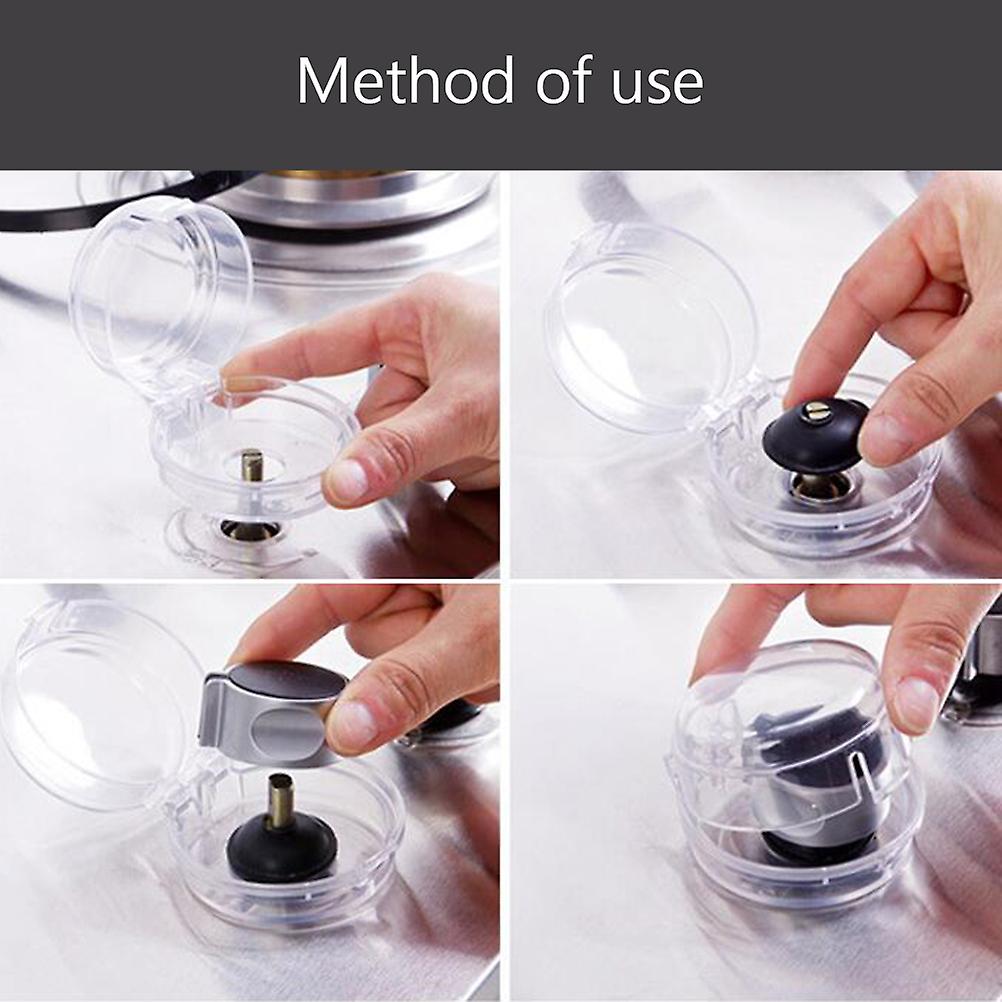 Method of use