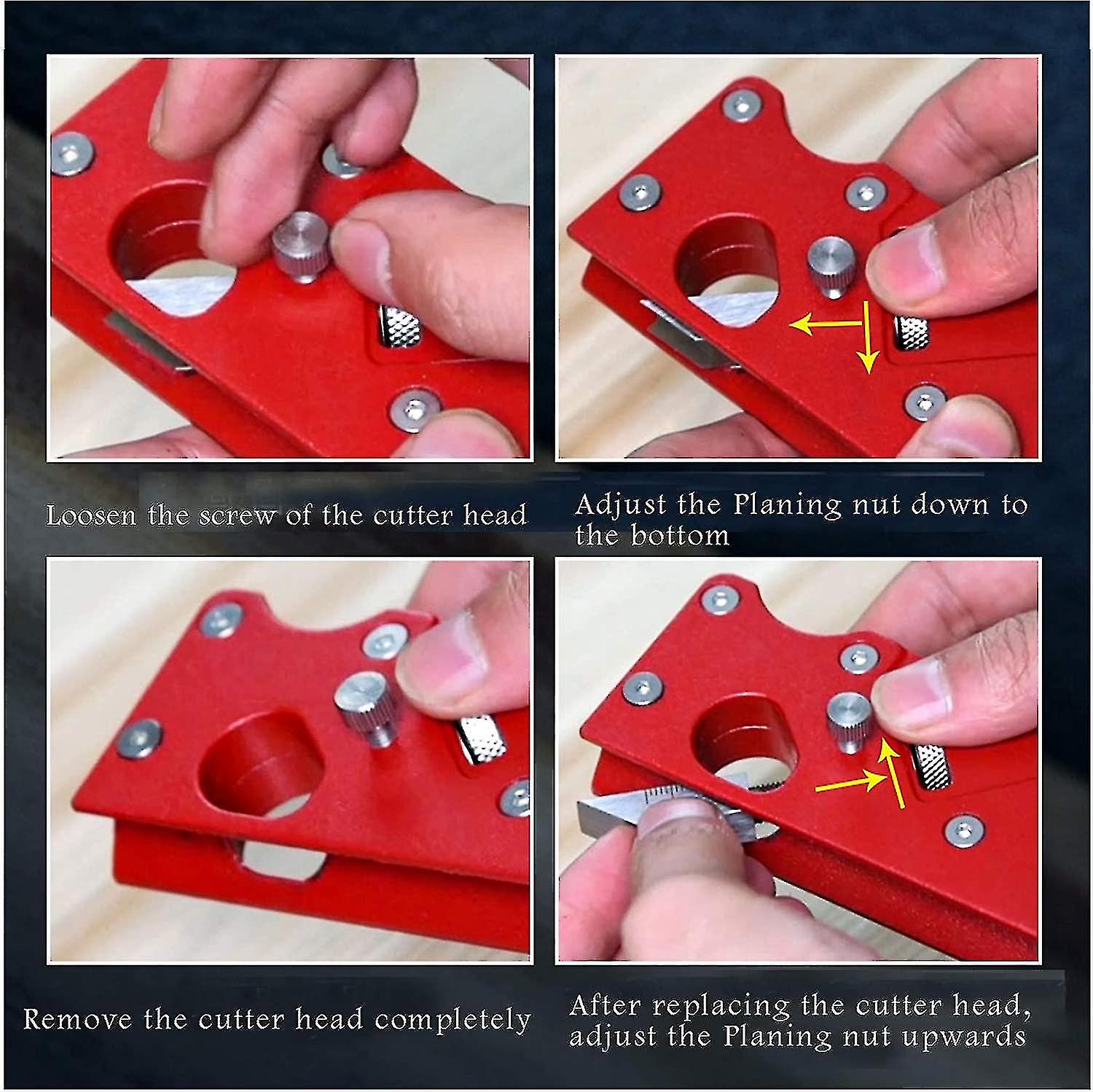 Loosen the screw of the cutter head

Adjust the Planing nut down to the bottom

Remove the cutter head completely

After replacing the cutter head, adjust the Planing nut upwards