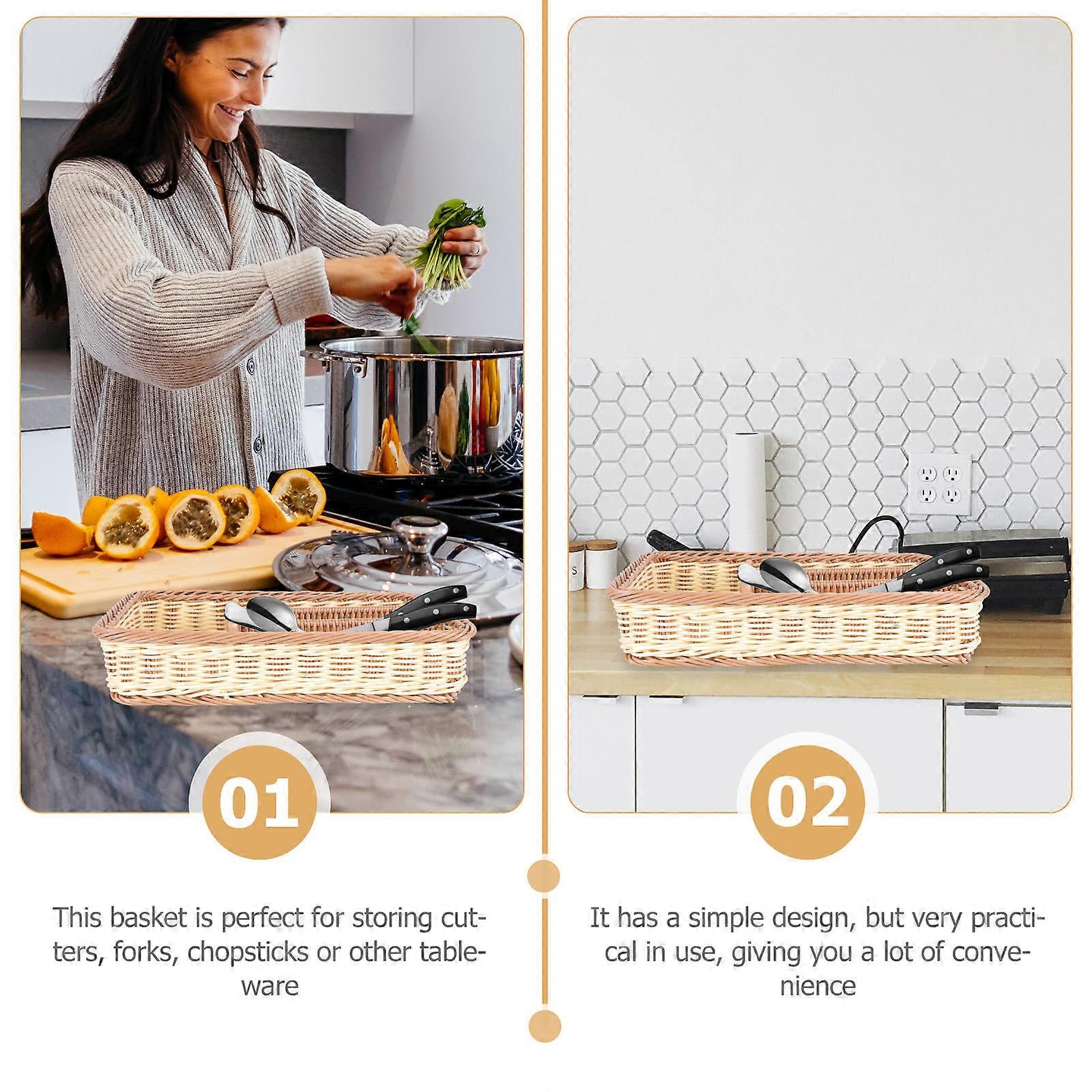 01

This basket is perfect for storing cutters, forks, chopsticks or other tableware

02

It has a simple design, but very practical in use, giving you a lot of convenience