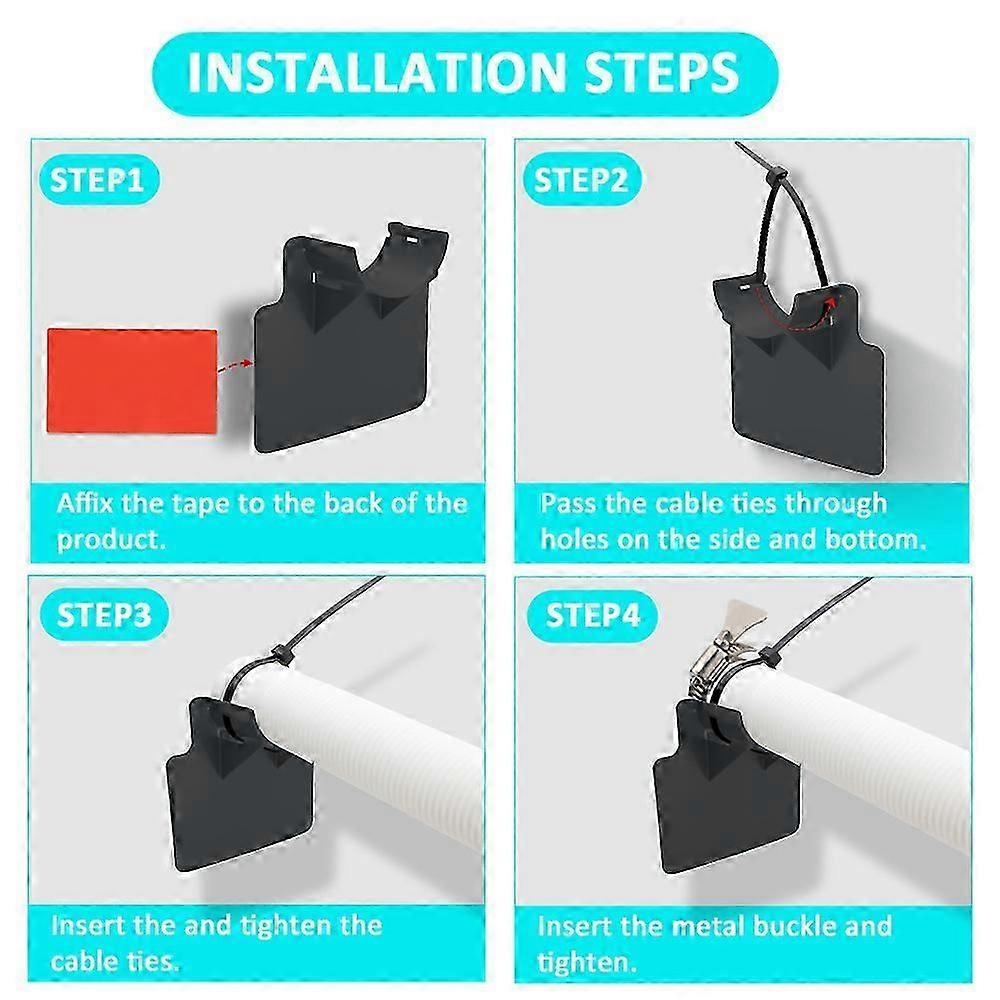 INSTALLATION STEPS

STEP1

Affix the tape to the back of the product.

STEP2

Pass the cable ties through holes on the side and bottom.

STEP3

Insert the and tighten the cable ties.

STEP4

Insert the metal buckle and tighten.