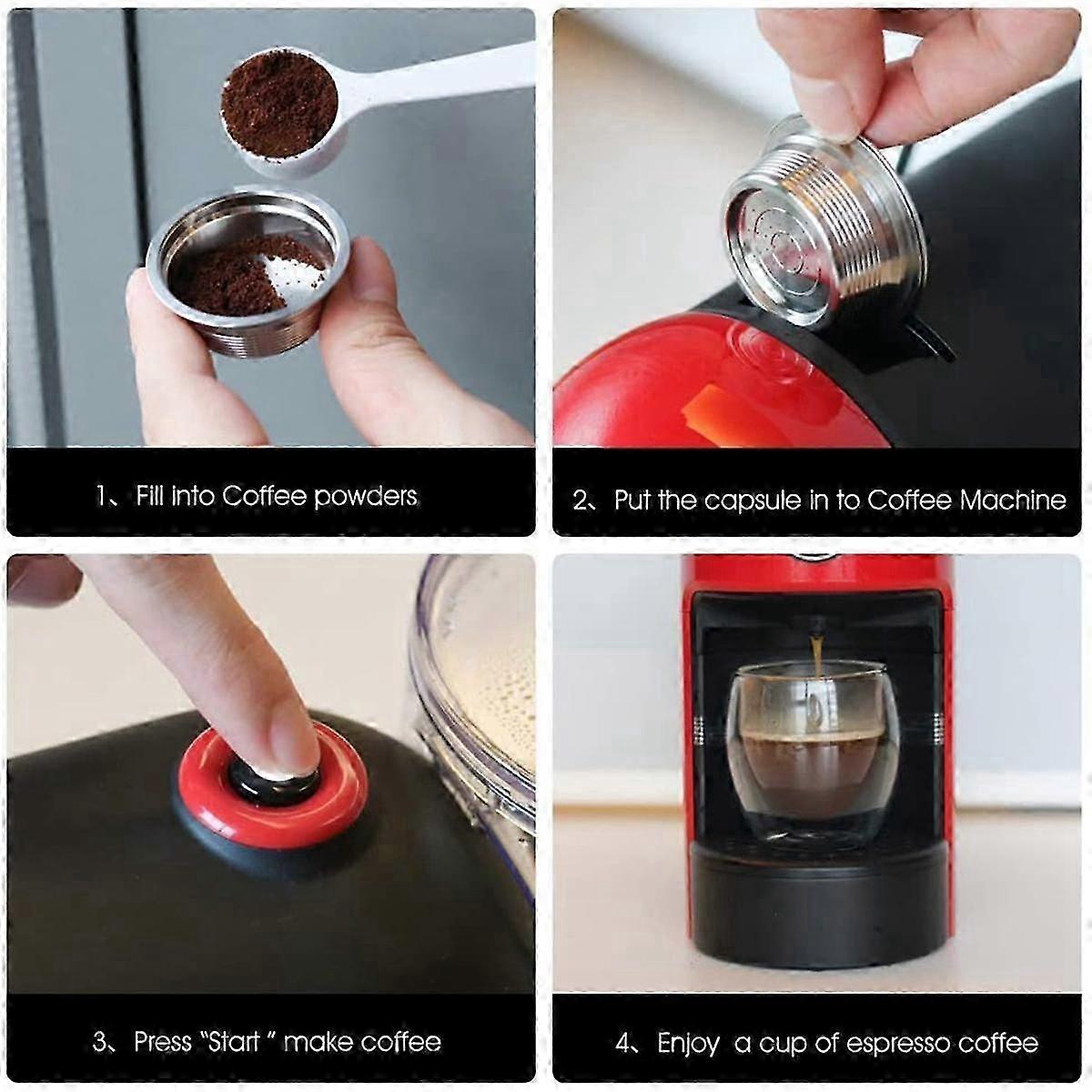 1、Fill into Coffee powders

2、Put the capsule in to Coffee Machine

3、Press "Start " make coffee

4、Enjoy a cup of espresso coffee