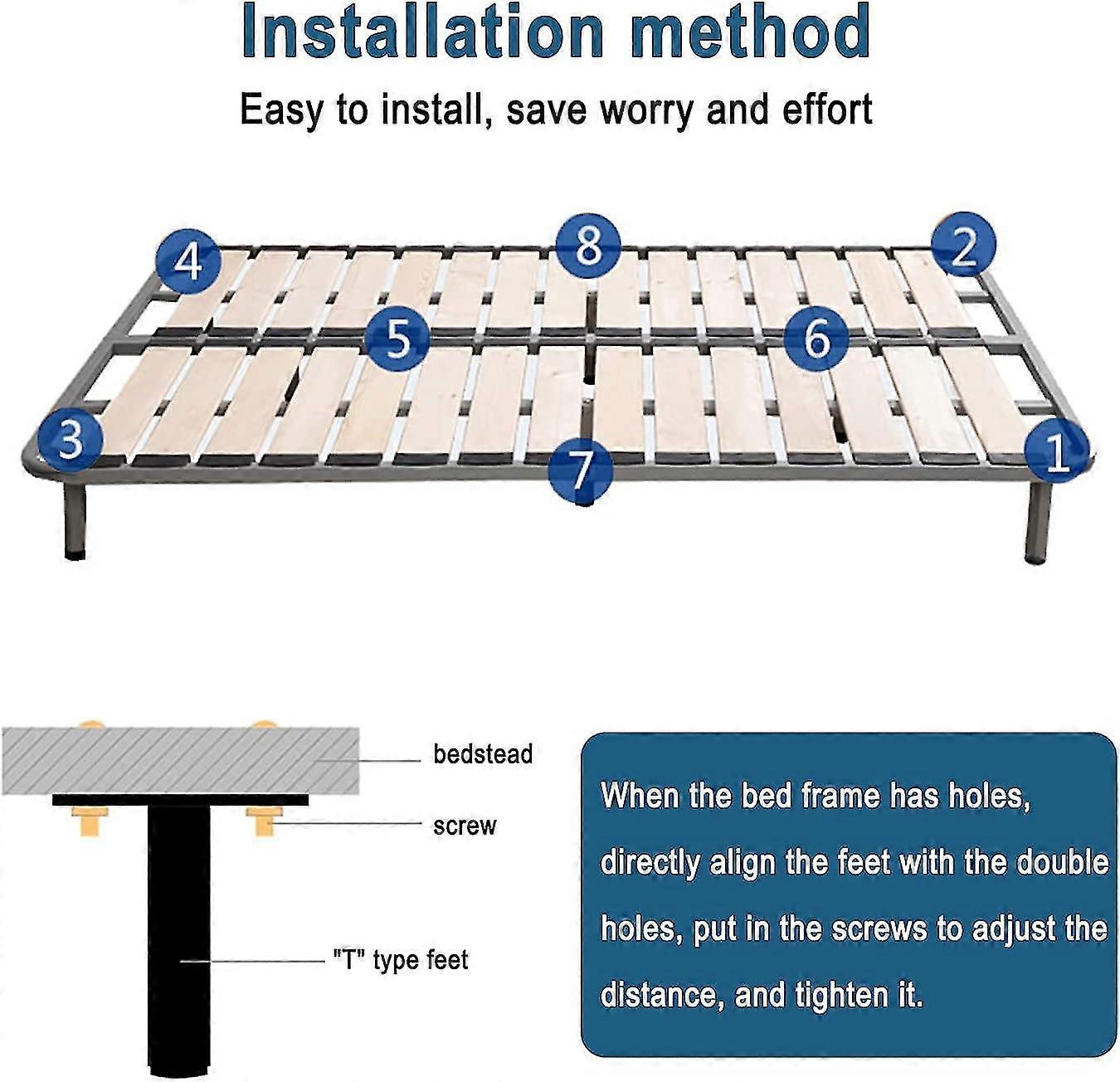 Installation method

Easy to install, save worry and effort

4
8
2
5
6
3
7
1

bedstead

screw

"T" type feet

When the bed frame has holes, directly align the feet with the double holes, put in the screws to adjust the distance, and tighten it.