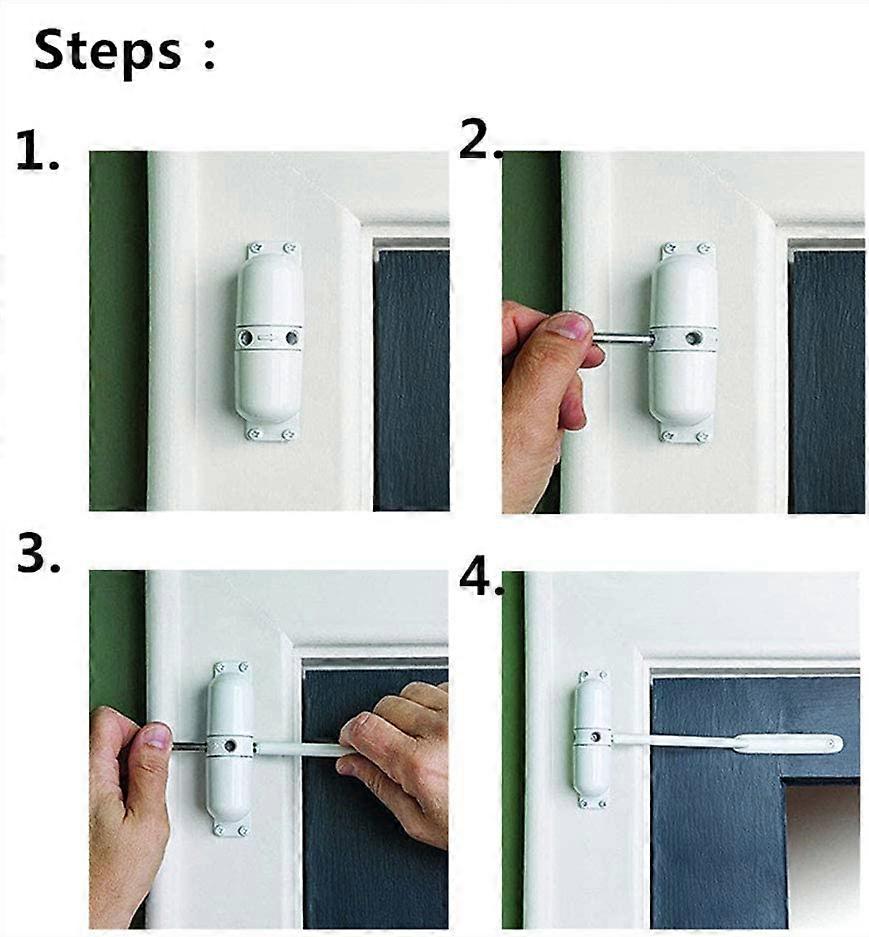 Steps :

1.

2.

3.

4.